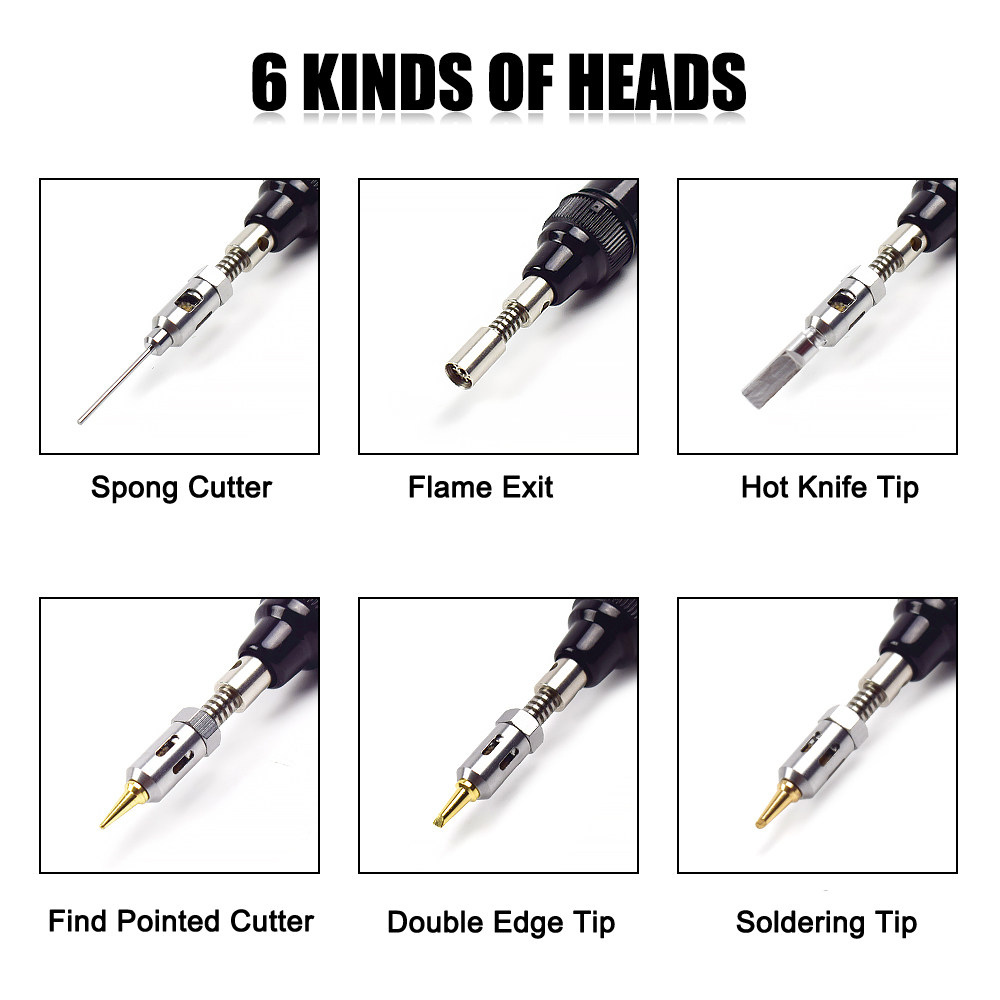 6 KINDS OF HEADS

Spong Cutter

Flame Exit

Hot Knife Tip

Find Pointed Cutter

Double Edge Tip

Soldering Tip