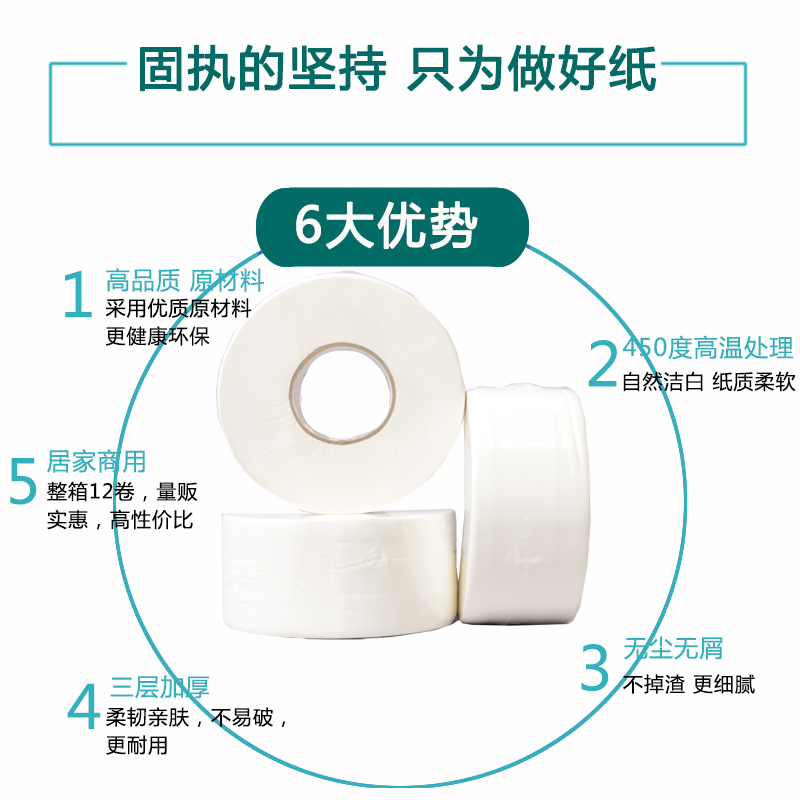 固执的坚持 只为做好纸

6大优势

1 高品质 原材料
采用优质原材料
更健康环保

2 450度高温处理
自然洁白 纸质柔软

5 居家商用
整箱12卷，量贩
实惠，高性价比

3 无尘无屑
不掉渣 更细腻

4 三层加厚
柔韧亲肤，不易破，
更耐用