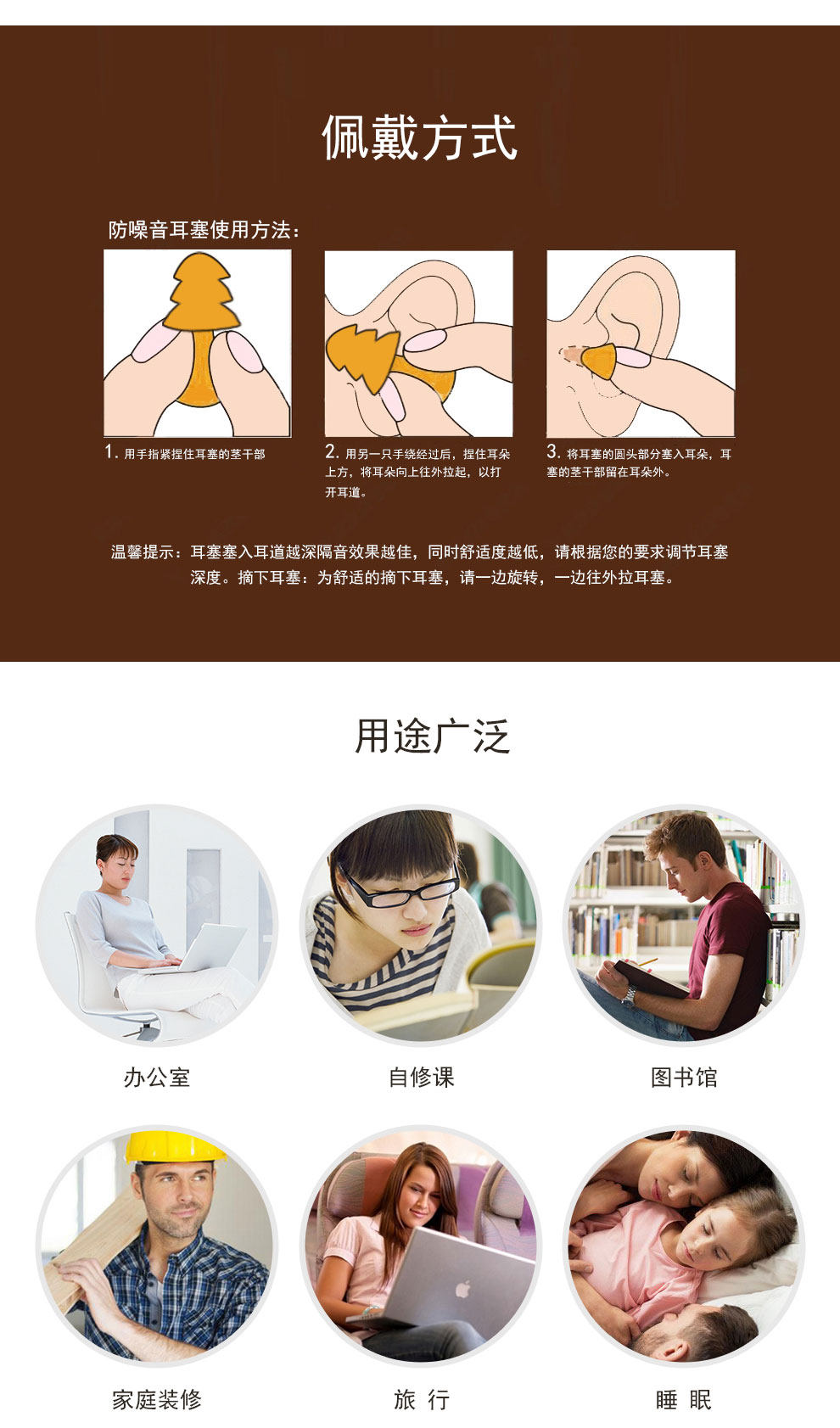 佩戴方式

防噪音耳塞使用方法：

1. 用手指紧捏住耳塞的茎干部

2. 用另一只手绕经过后，捏住耳朵上方，将耳朵向上往外拉起，以打开耳道。

3. 将耳塞的圆头部分塞入耳朵，耳塞的茎干部留在耳朵外。

温馨提示：耳塞塞入耳道越深隔音效果越佳，同时舒适度越低，请根据您的要求调节耳塞深度。摘下耳塞：为舒适的摘下耳塞，请一边旋转，一边往外拉耳塞。

用途广泛

办公室

自修课

图书馆

家庭装修

旅 行

睡 眠