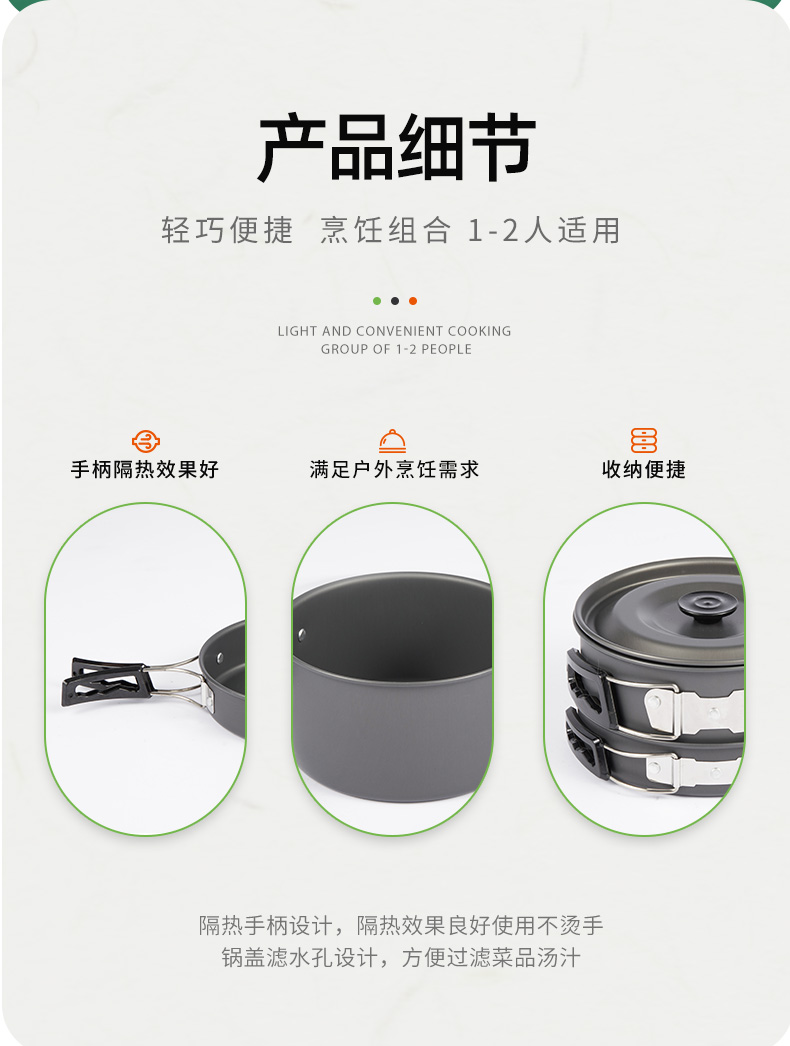 产品细节

轻巧便捷 烹饪组合 1-2人适用

LIGHT AND CONVENIENT COOKING GROUP OF 1-2 PEOPLE

手柄隔热效果好

满足户外烹饪需求

收纳便捷

隔热手柄设计，隔热效果良好使用不烫手
锅盖滤水孔设计，方便过滤菜品汤汁