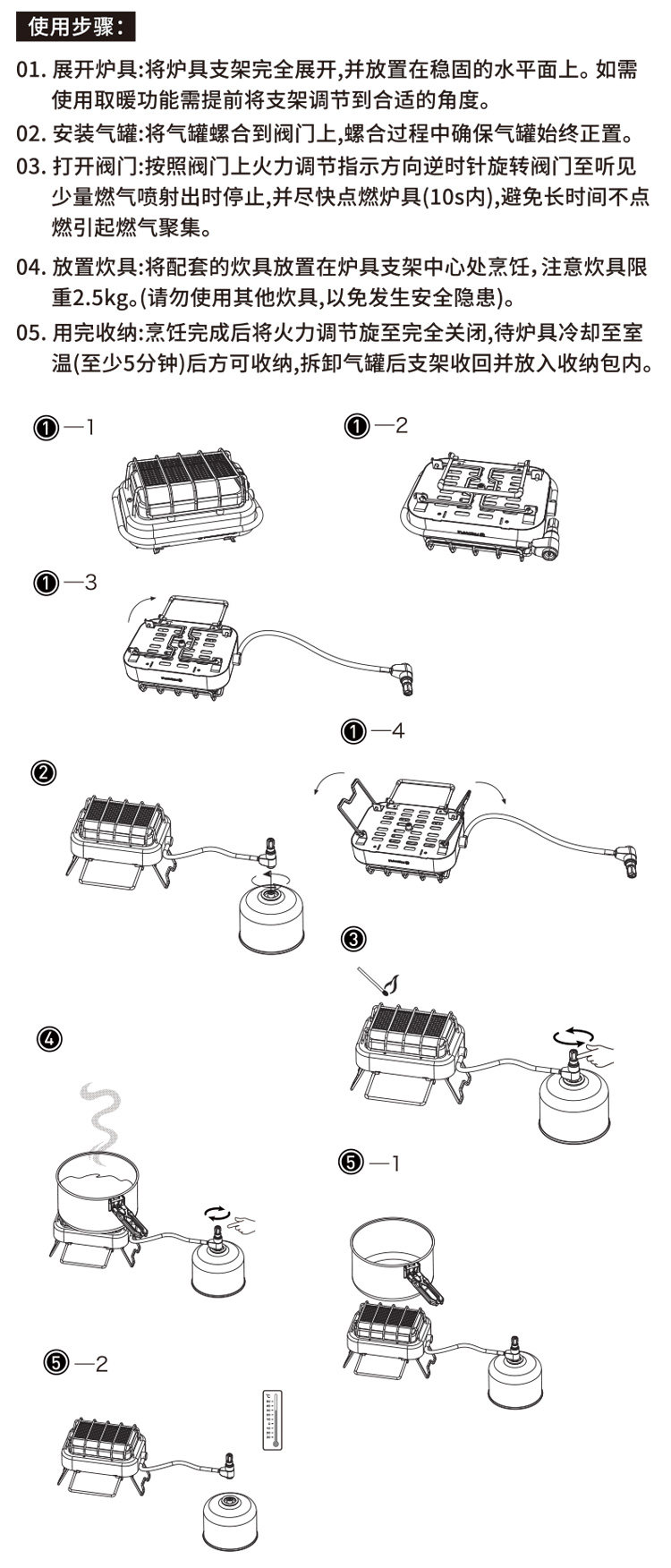 使用步骤：

01. 展开炉具:将炉具支架完全展开,并放置在稳固的水平面上。如需使用取暖功能需提前将支架调节到合适的角度。

02. 安装气罐:将气罐螺合到阀门上,螺合过程中确保气罐始终正置。

03. 打开阀门:按照阀门上火力调节指示方向逆时针旋转阀门至听见少量燃气喷射出时停止,并尽快点燃炉具(10s内),避免长时间不点燃引起燃气聚集。

04. 放置炊具:将配套的炊具放置在炉具支架中心处烹饪，注意炊具限重2.5kg。(请勿使用其他炊具,以免发生安全隐患)。

05. 用完收纳:烹饪完成后将火力调节旋至完全关闭,待炉具冷却至室温(至少5分钟)后方可收纳,拆卸气罐后支架收回并放入收纳包内。

①—1

①—2

①—3

①—4

②

③

④

⑤—1

⑤—2