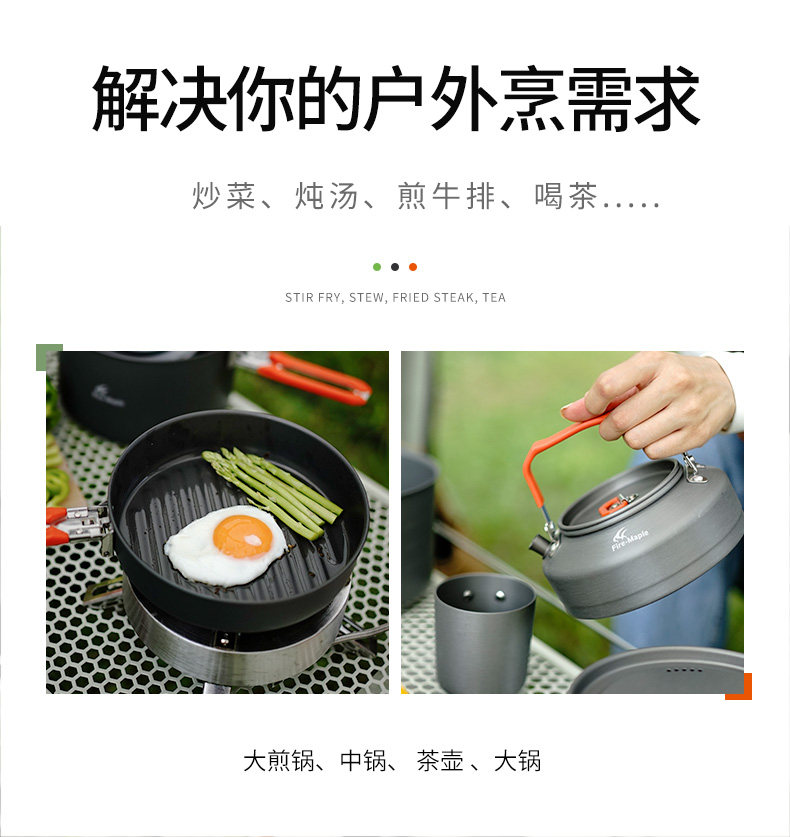 解决你的户外烹需求

炒菜、炖汤、煎牛排、喝茶.....

STIR FRY, STEW, FRIED STEAK, TEA

Fire-Maple

大煎锅、中锅、茶壶、大锅