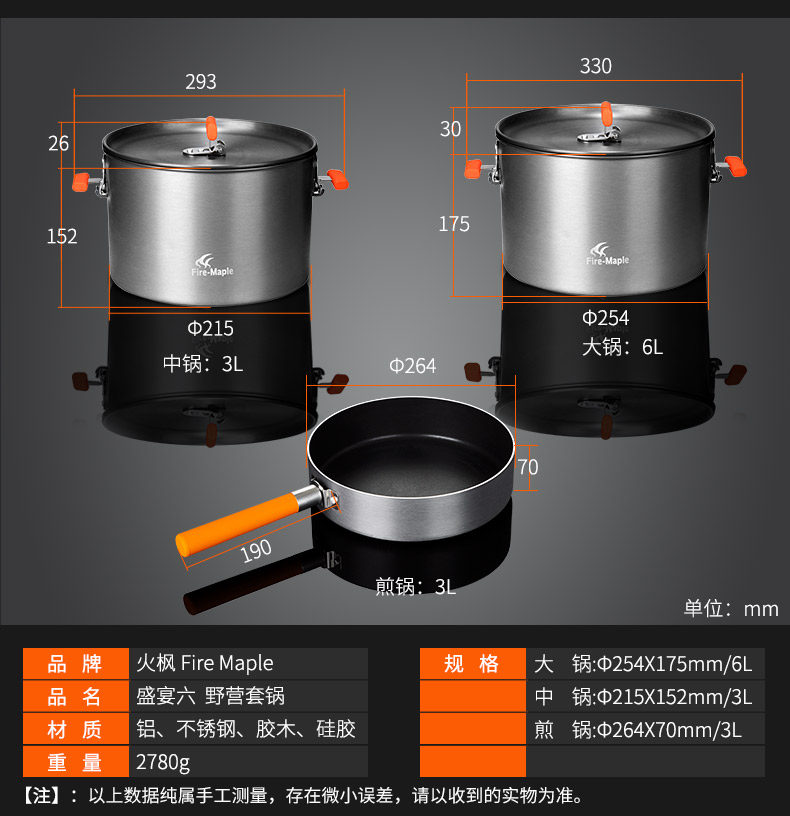 293

26

152

Fire-Maple

Φ215

中锅：3L

330

30

175

Fire-Maple

Φ254

大锅：6L

Φ264

70

190

煎锅：3L

单位：mm

| 品 牌 | 火枫 Fire Maple |
|---|---|
| 品 名 | 盛宴六 野营套锅 |
| 材 质 | 铝、不锈钢、胶木、硅胶 |
| 重 量 | 2780g |

| 规 格 | 大 锅:Φ254X175mm/6L |
|---|---|
| | 中 锅:Φ215X152mm/3L |
| | 煎 锅:Φ264X70mm/3L |
| | |

【注】：以上数据纯属手工测量，存在微小误差，请以收到的实物为准。