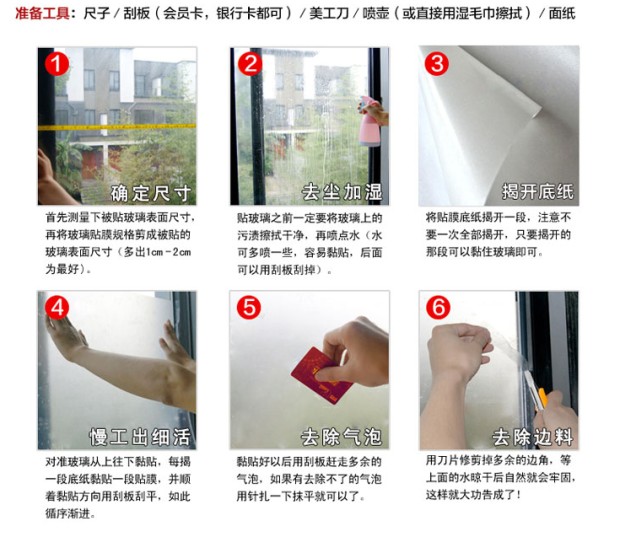 准备工具：尺子 / 刮板（会员卡，银行卡都可）/ 美工刀 / 喷壶（或直接用湿毛巾擦拭）/ 面纸

1
确定尺寸
首先测量下被贴玻璃表面尺寸，再将玻璃贴膜规格剪成被贴的玻璃表面尺寸（多出1cm-2cm为最好）。

2
去尘加湿
贴玻璃之前一定要将玻璃上的污渍擦拭干净，再喷点水（水可多喷一些，容易黏贴，后面可以用刮板刮掉）。

3
揭开底纸
将贴膜底纸揭开一段，注意不要一次全部揭开，只要揭开的那段可以黏住玻璃即可。

4
慢工出细活
对准玻璃从上往下黏贴，每揭一段底纸黏贴一段贴膜，并顺着黏贴方向用刮板刮平，如此循序渐进。

5
去除气泡
黏贴好以后用刮板赶走多余的气泡，如果有去除不了的气泡用针扎一下抹平就可以了。

6
去除边料
用刀片修剪掉多余的边角，等上面的水晾干后自然就会牢固，这样就大功告成了！