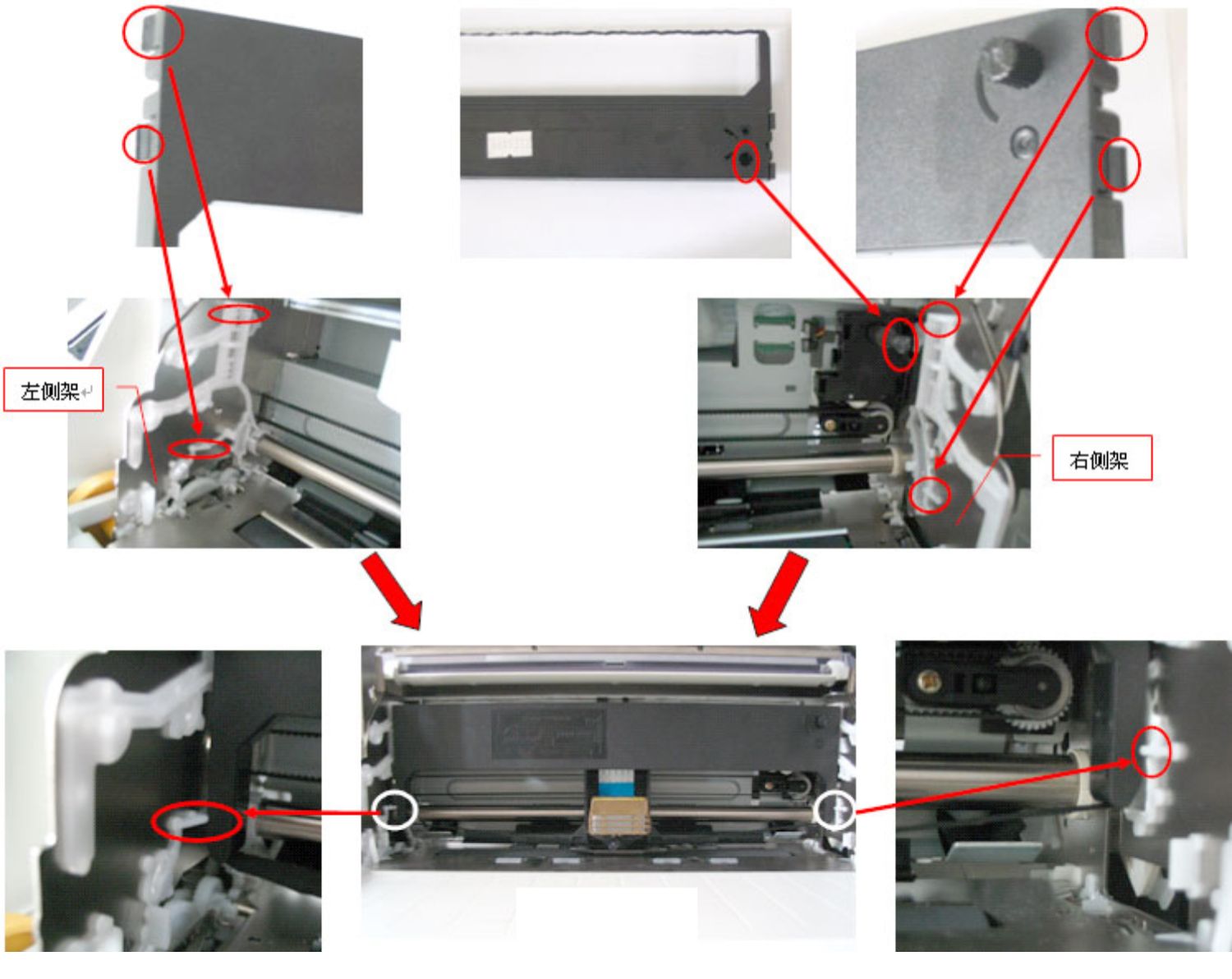 左侧架

右侧架