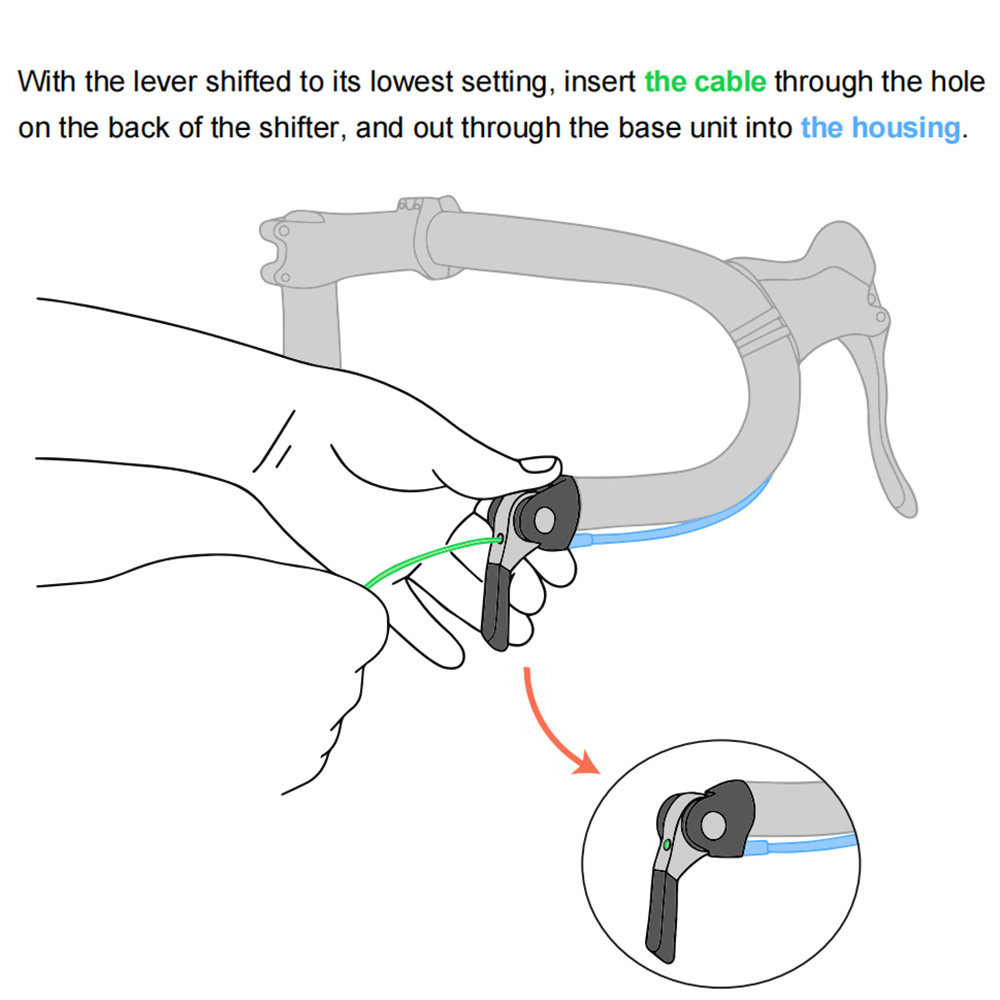 With the lever shifted to its lowest setting, insert the cable through the hole on the back of the shifter, and out through the base unit into the housing.