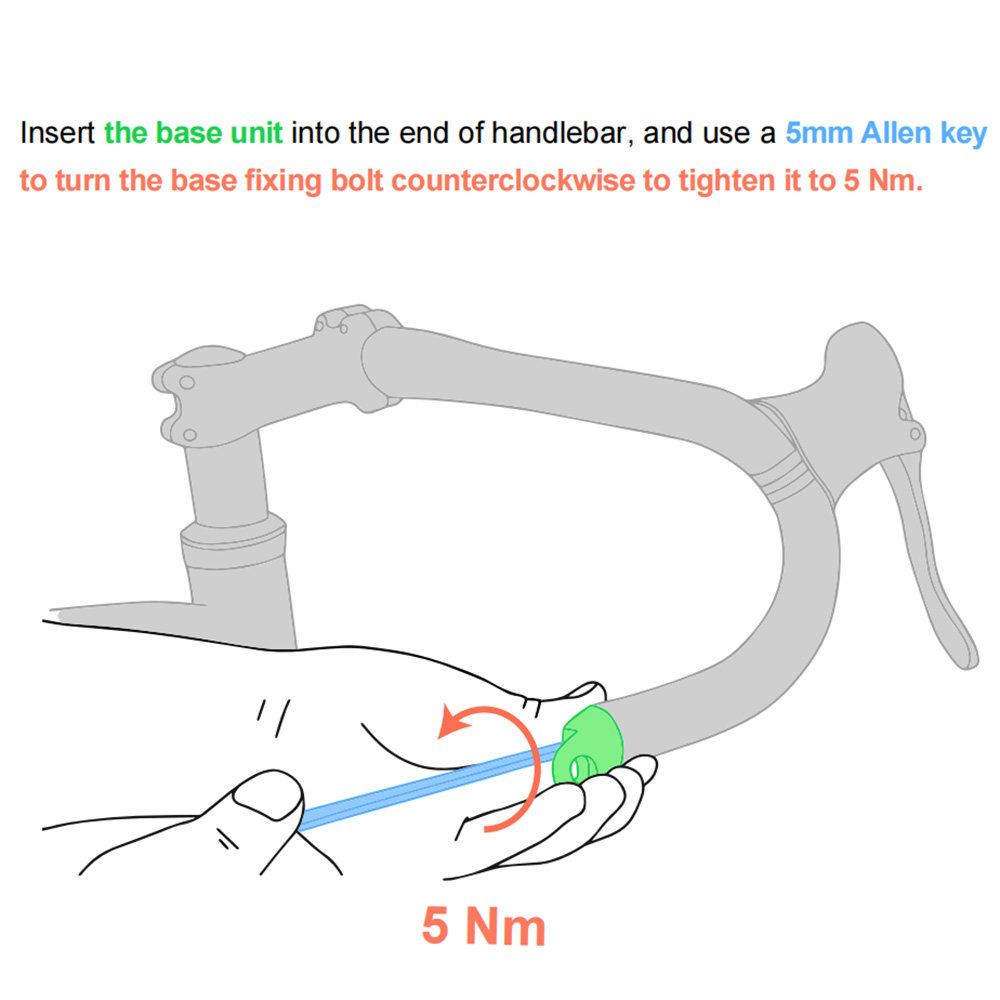 Insert the base unit into the end of handlebar, and use a 5mm Allen key to turn the base fixing bolt counterclockwise to tighten it to 5 Nm.

5 Nm