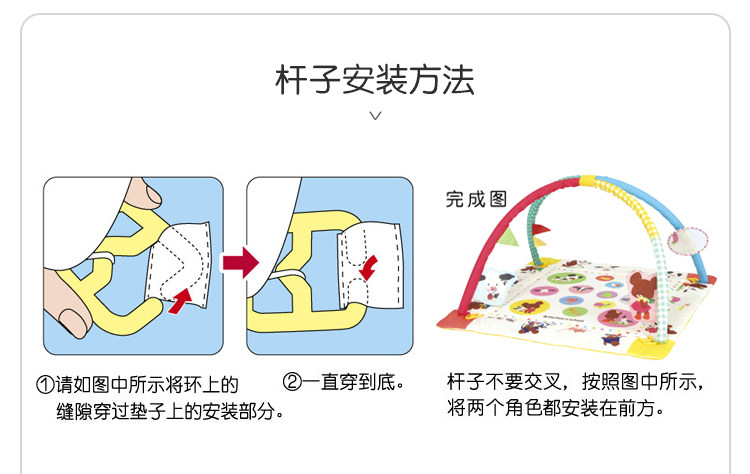 杆子安装方法

完成图

①请如图中所示将环上的缝隙穿过垫子上的安装部分。

②一直穿到底。

杆子不要交叉，按照图中所示，将两个角色都安装在前方。