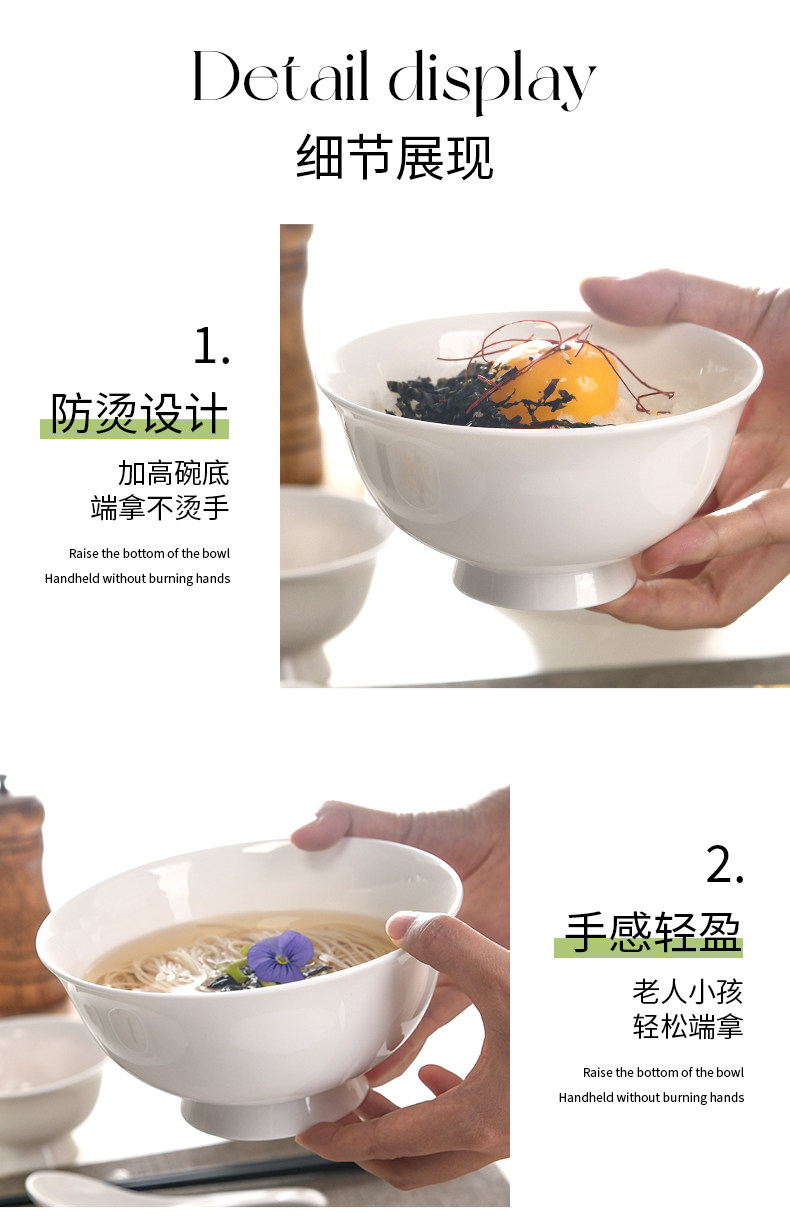 Detail display
细节展现

1.
防烫设计
加高碗底
端拿不烫手
Raise the bottom of the bowl
Handheld without burning hands

2.
手感轻盈
老人小孩
轻松端拿
Raise the bottom of the bowl
Handheld without burning hands