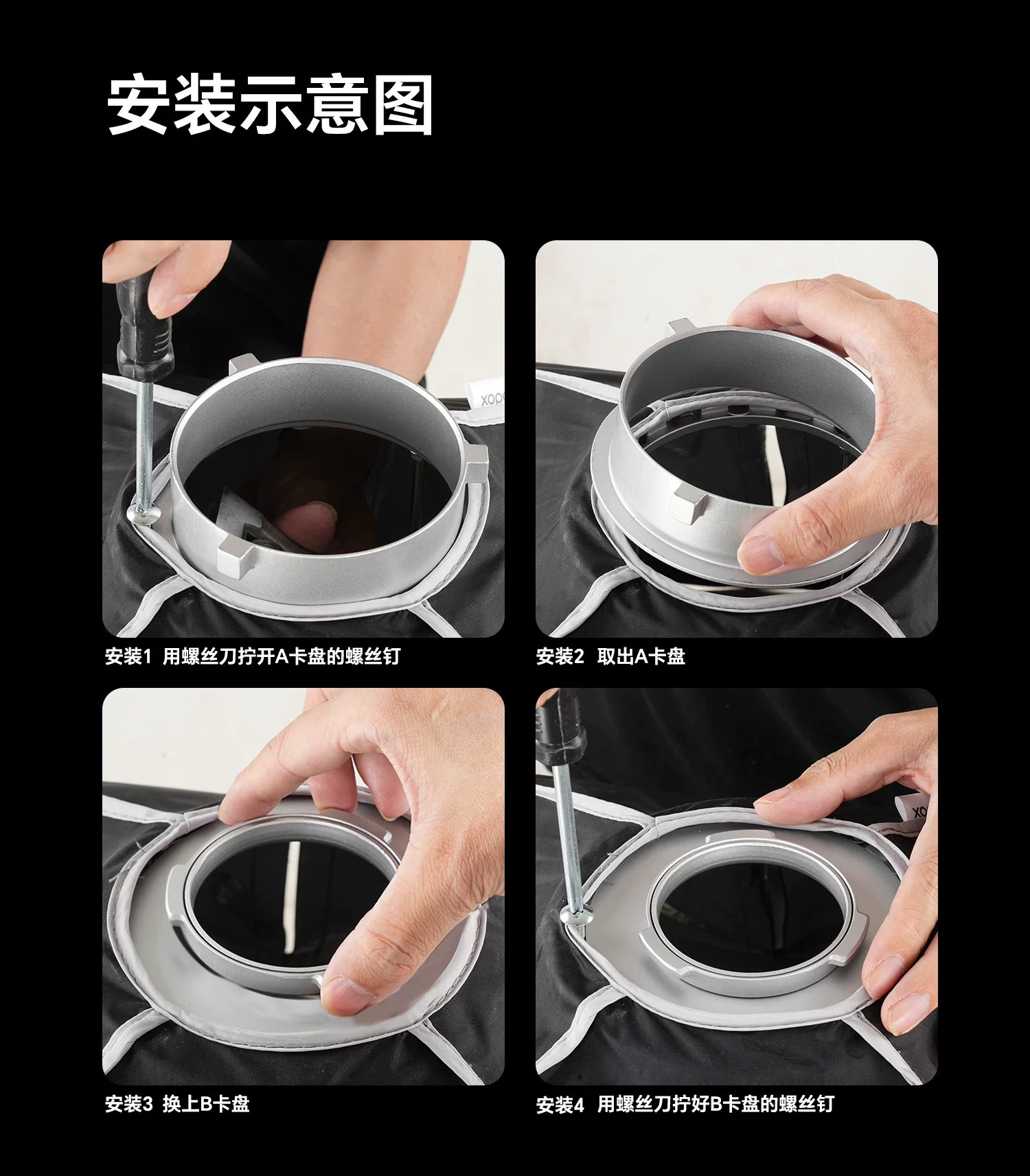 安装示意图

安装1 用螺丝刀拧开A卡盘的螺丝钉

安装2 取出A卡盘

安装3 换上B卡盘

安装4 用螺丝刀拧好B卡盘的螺丝钉