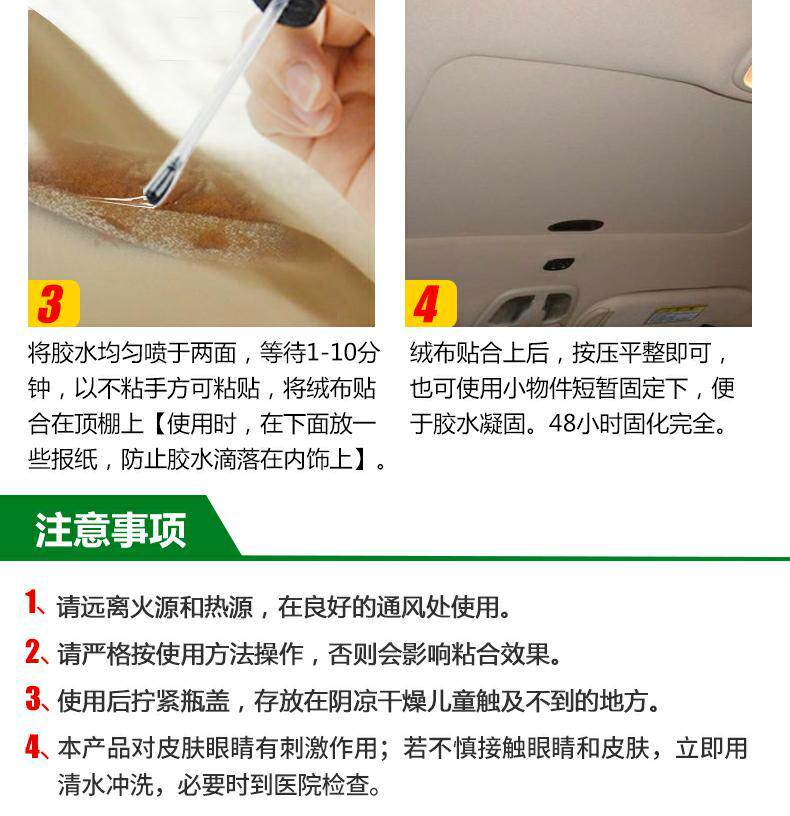 3

将胶水均匀喷于两面，等待1-10分钟，以不粘手方可粘贴，将绒布贴合在顶棚上【使用时，在下面放一些报纸，防止胶水滴落在内饰上】。

4

绒布贴合上后，按压平整即可，也可使用小物件短暂固定下，便于胶水凝固。48小时固化完全。

注意事项

1、请远离火源和热源，在良好的通风处使用。

2、请严格按使用方法操作，否则会影响粘合效果。

3、使用后拧紧瓶盖，存放在阴凉干燥儿童触及不到的地方。

4、本产品对皮肤眼睛有刺激作用；若不慎接触眼睛和皮肤，立即用清水冲洗，必要时到医院检查。