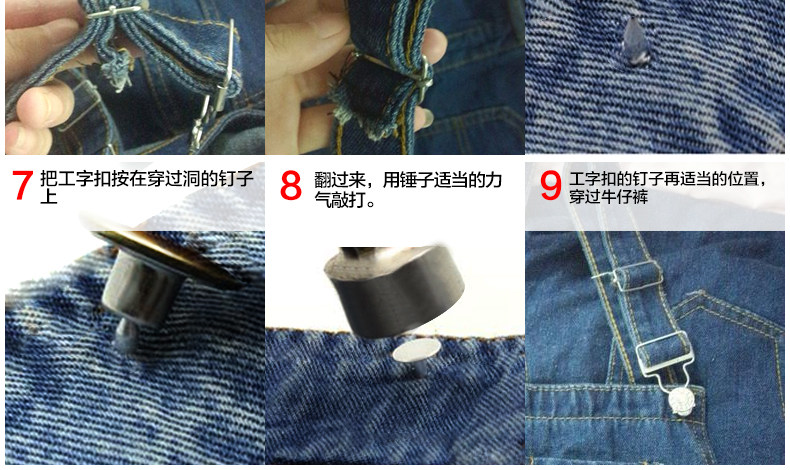 7 把工字扣按在穿过洞的钉子上

8 翻过来，用锤子适当的力气敲打。

9 工字扣的钉子再适当的位置，穿过牛仔裤