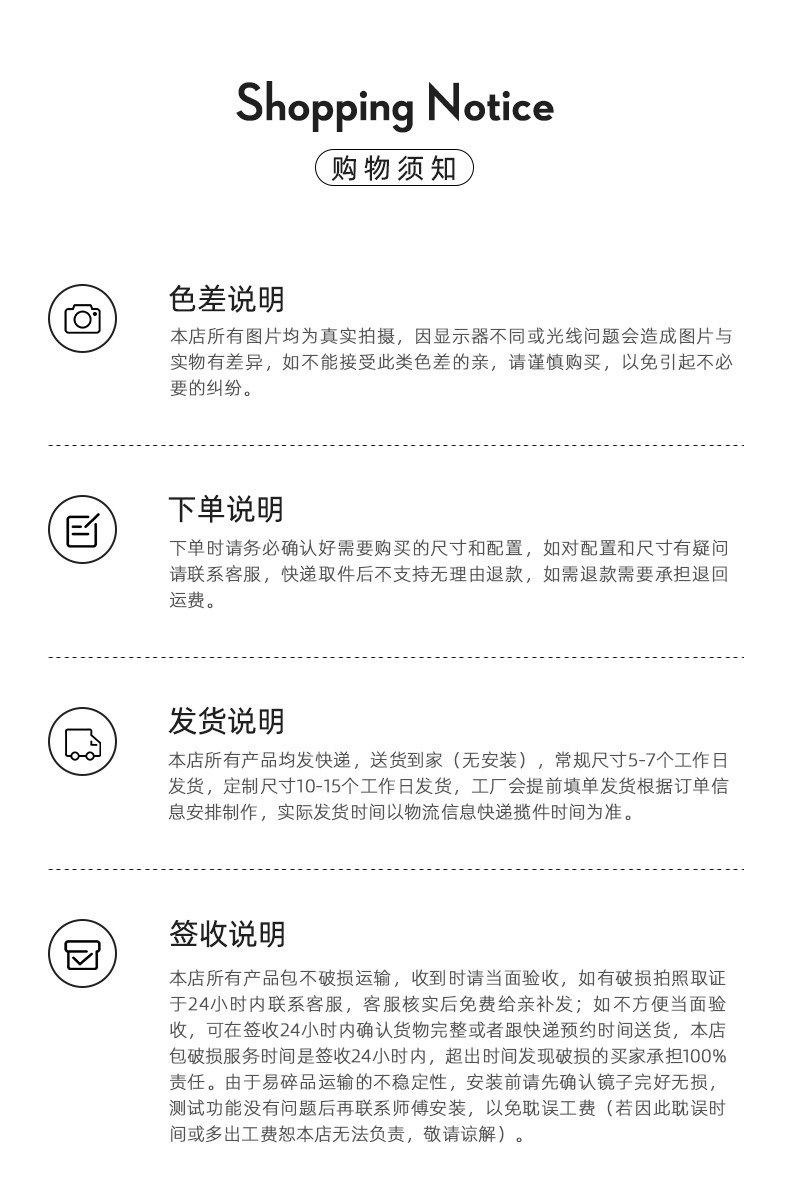 Shopping Notice

购物须知

色差说明

本店所有图片均为真实拍摄，因显示器不同或光线问题会造成图片与实物有差异，如不能接受此类色差的亲，请谨慎购买，以免引起不必要的纠纷。

下单说明

下单时请务必确认好需要购买的尺寸和配置，如对配置和尺寸有疑问请联系客服，快递取件后不支持无理由退款，如需退款需要承担退回运费。

发货说明

本店所有产品均发快递，送货到家（无安装），常规尺寸5-7个工作日发货，定制尺寸10-15个工作日发货，工厂会提前填单发货根据订单信息安排制作，实际发货时间以物流信息快递揽件时间为准。

签收说明

本店所有产品包不破损运输，收到时请当面验收，如有破损拍照取证于24小时内联系客服，客服核实后免费给亲补发；如不方便当面验收，可在签收24小时内确认货物完整或者跟快递预约时间送货，本店包破损服务时间是签收24小时内，超出时间发现破损的买家承担100%责任。由于易碎品运输的不稳定性，安装前请先确认镜子完好无损，测试功能没有问题后再联系师傅安装，以免耽误工费（若因此耽误时间或多出工费恕本店无法负责，敬请谅解）。