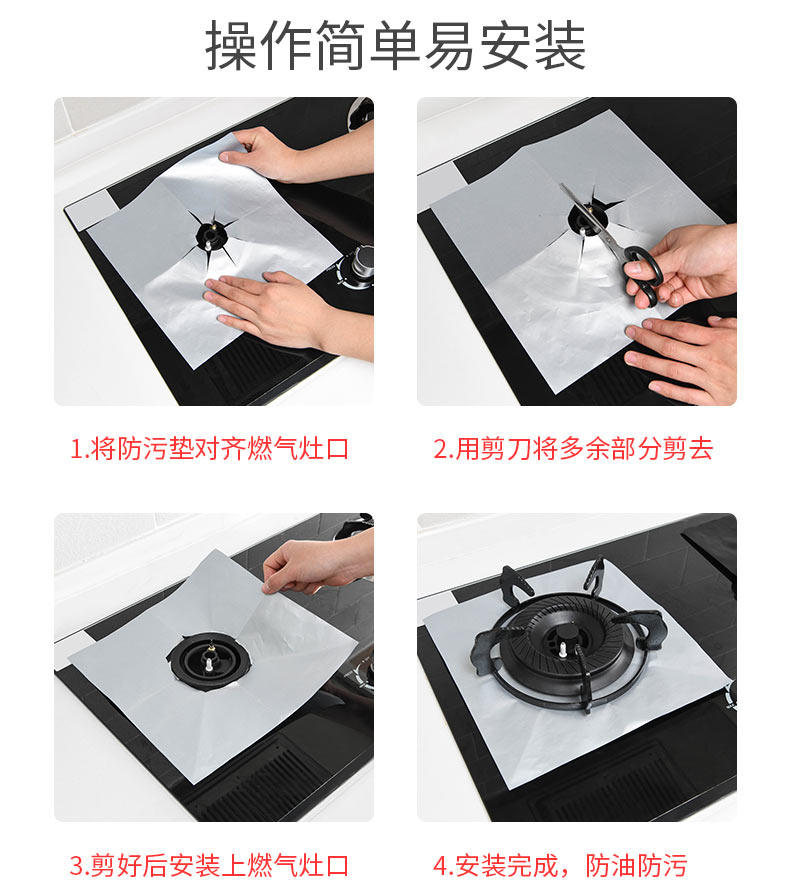 操作简单易安装

1.将防污垫对齐燃气灶口

2.用剪刀将多余部分剪去

3.剪好后安装上燃气灶口

4.安装完成，防油防污