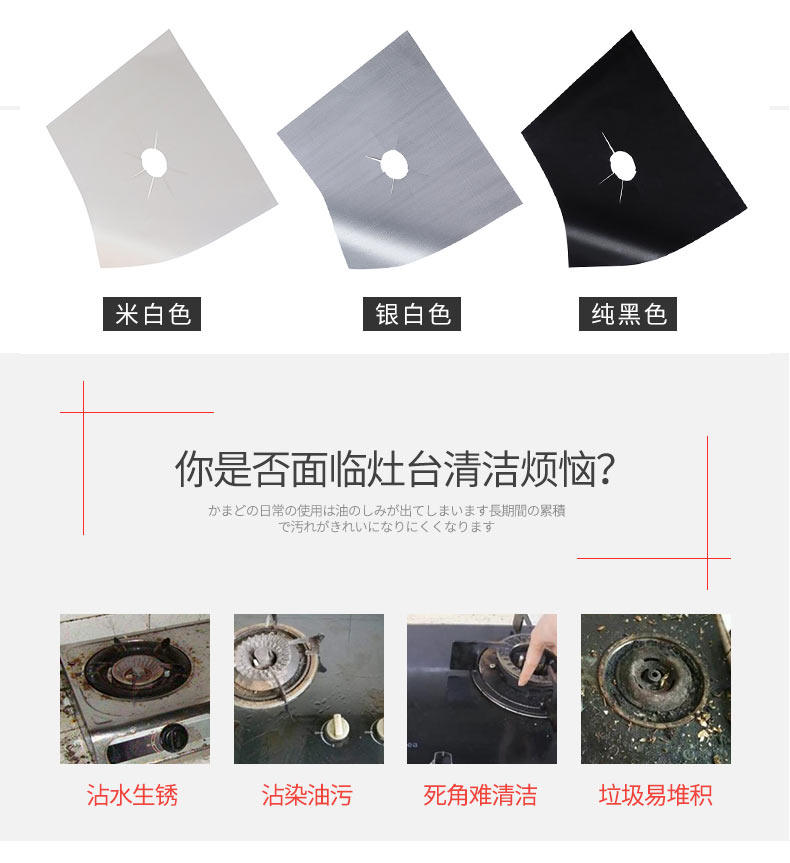 米白色

银白色

纯黑色

你是否面临灶台清洁烦恼?

かまどの日常の使用は油のしみが出てしまいます長期間の累積で汚れがきれいになりにくくなります

沾水生锈

沾染油污

死角难清洁

垃圾易堆积