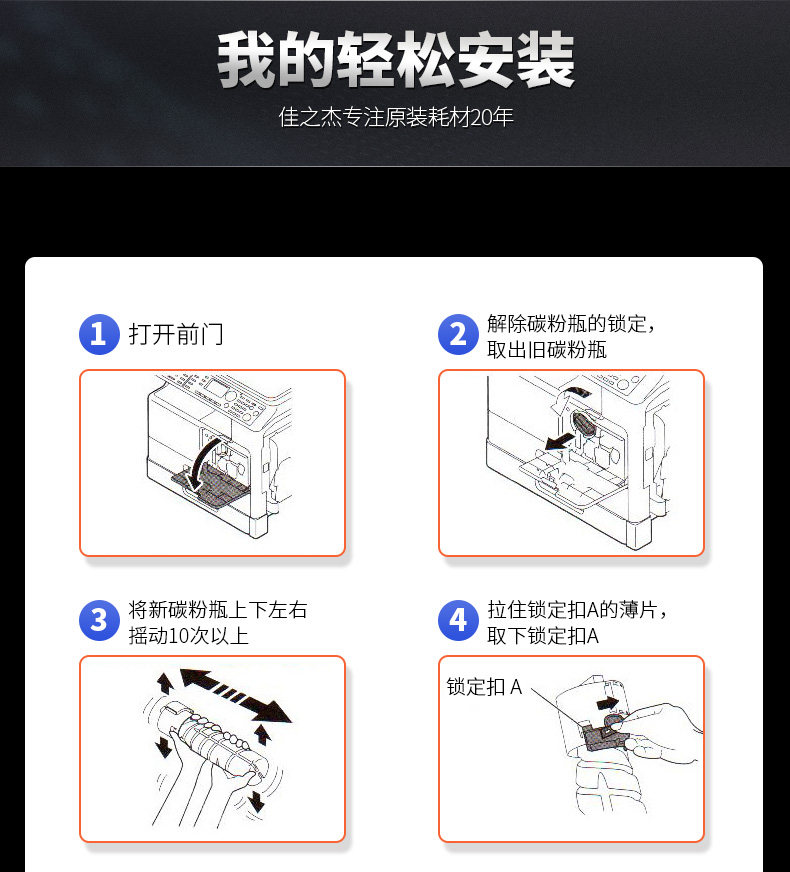 我的轻松安装

佳之杰专注原装耗材20年

1 打开前门

2 解除碳粉瓶的锁定，取出旧碳粉瓶

3 将新碳粉瓶上下左右摇动10次以上

4 拉住锁定扣A的薄片，取下锁定扣A

锁定扣 A