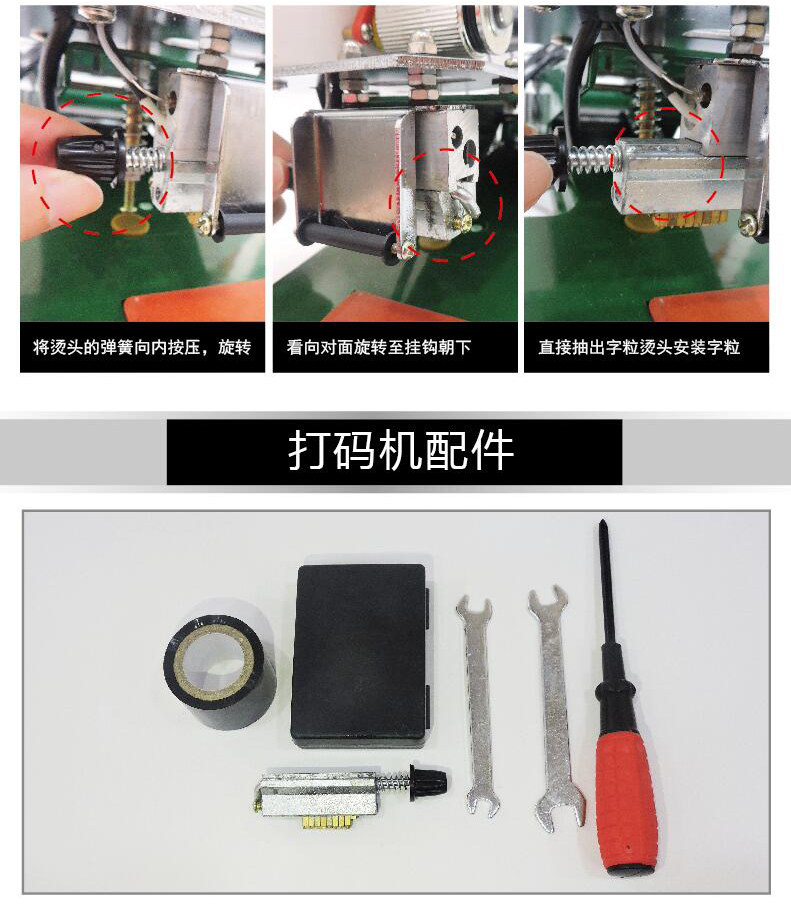 将烫头的弹簧向内按压，旋转

看向对面旋转至挂钩朝下

直接抽出字粒烫头安装字粒

打码机配件