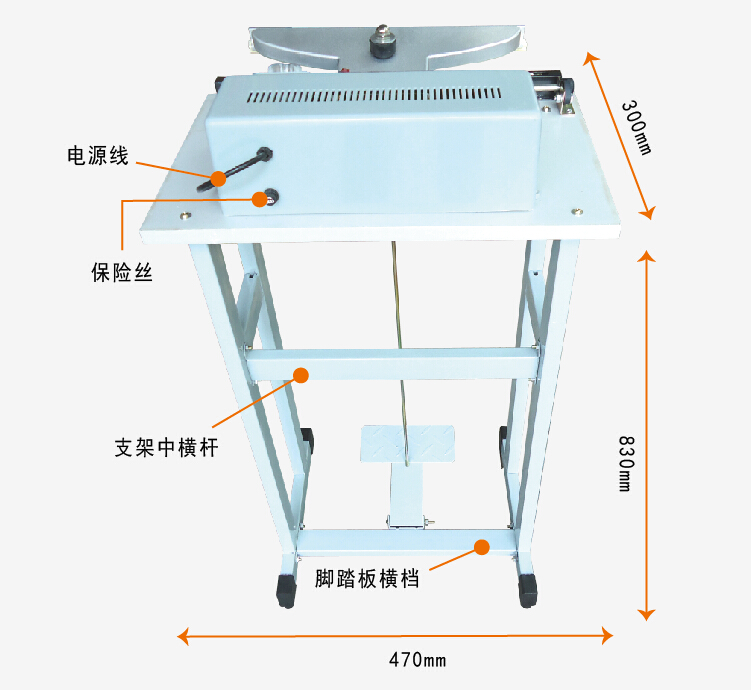 电源线

保险丝

300mm

支架中横杆

830mm

脚踏板横档

470mm