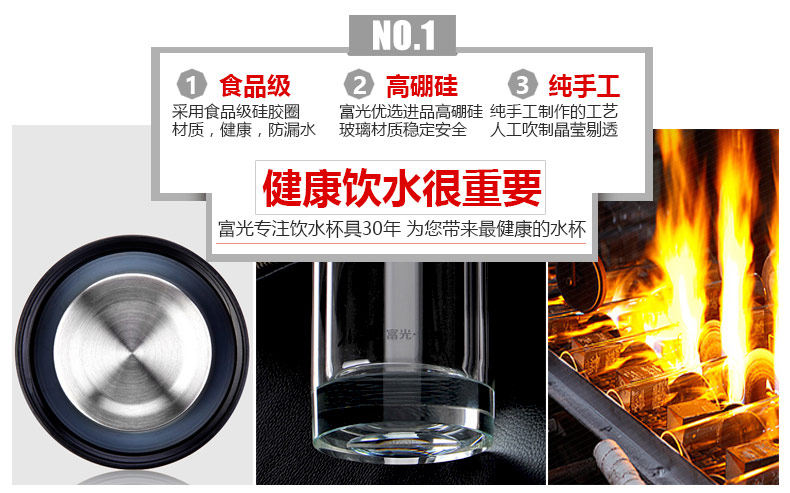 NO.1

1 食品级
采用食品级硅胶圈材质，健康，防漏水

2 高硼硅
富光优选进品高硼硅玻璃材质稳定安全

3 纯手工
纯手工制作的工艺人工吹制晶莹剔透

健康饮水很重要
富光专注饮水杯具30年 为您带来最健康的水杯

富光