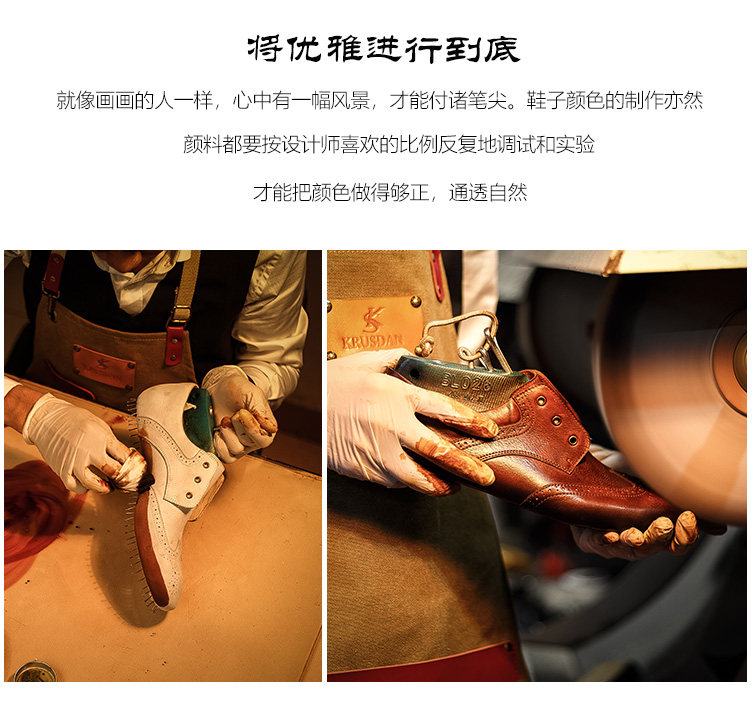 将优雅进行到底

就像画画的人一样，心中有一幅风景，才能付诸笔尖。鞋子颜色的制作亦然

颜料都要按设计师喜欢的比例反复地调试和实验

才能把颜色做得够正，通透自然

KRUSDAN

BL026