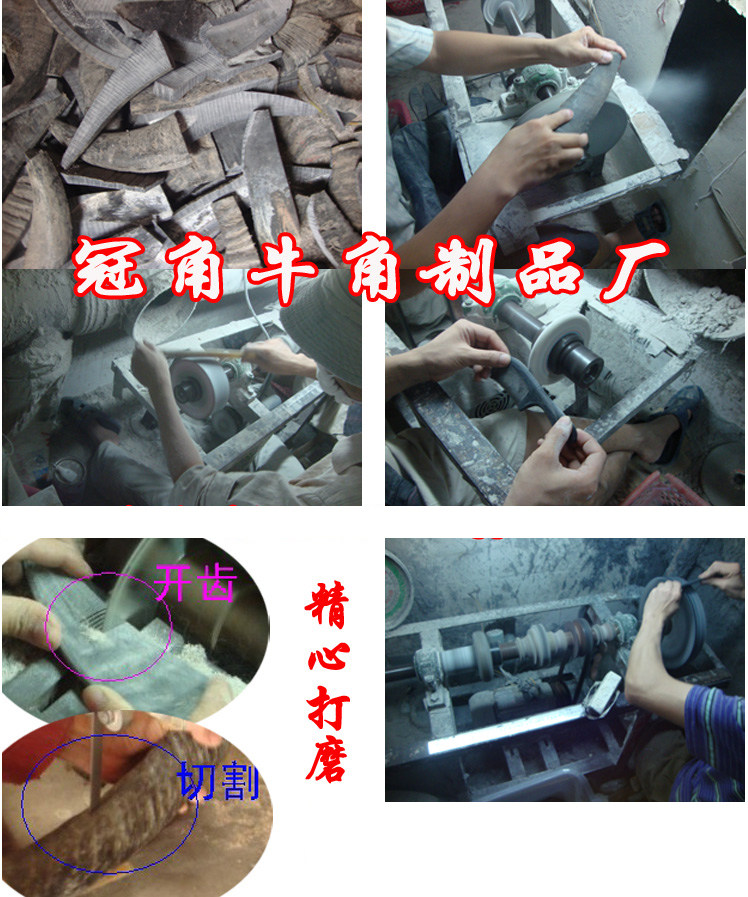 冠角牛角制品厂

开齿

精心打磨

切割