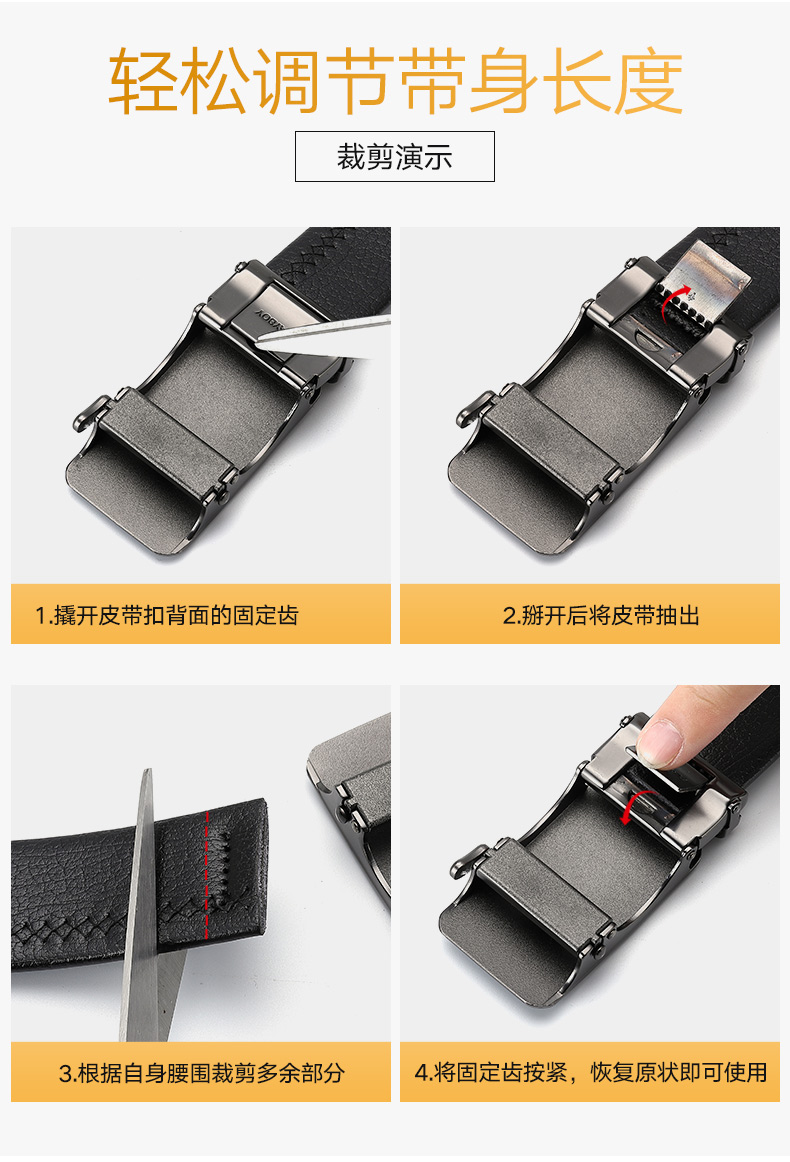 轻松调节带身长度

裁剪演示

1.撬开皮带扣背面的固定齿

2.掰开后将皮带抽出

3.根据自身腰围裁剪多余部分

4.将固定齿按紧，恢复原状即可使用