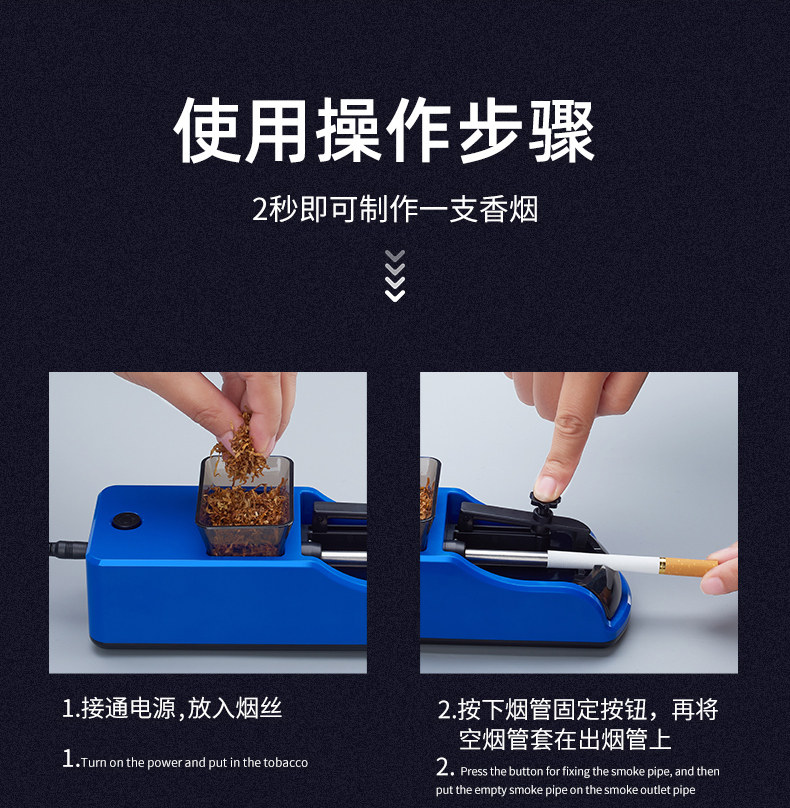 使用操作步骤

2秒即可制作一支香烟

1.接通电源,放入烟丝

1.Turn on the power and put in the tobacco

2.按下烟管固定按钮，再将空烟管套在出烟管上

2. Press the button for fixing the smoke pipe, and then put the empty smoke pipe on the smoke outlet pipe