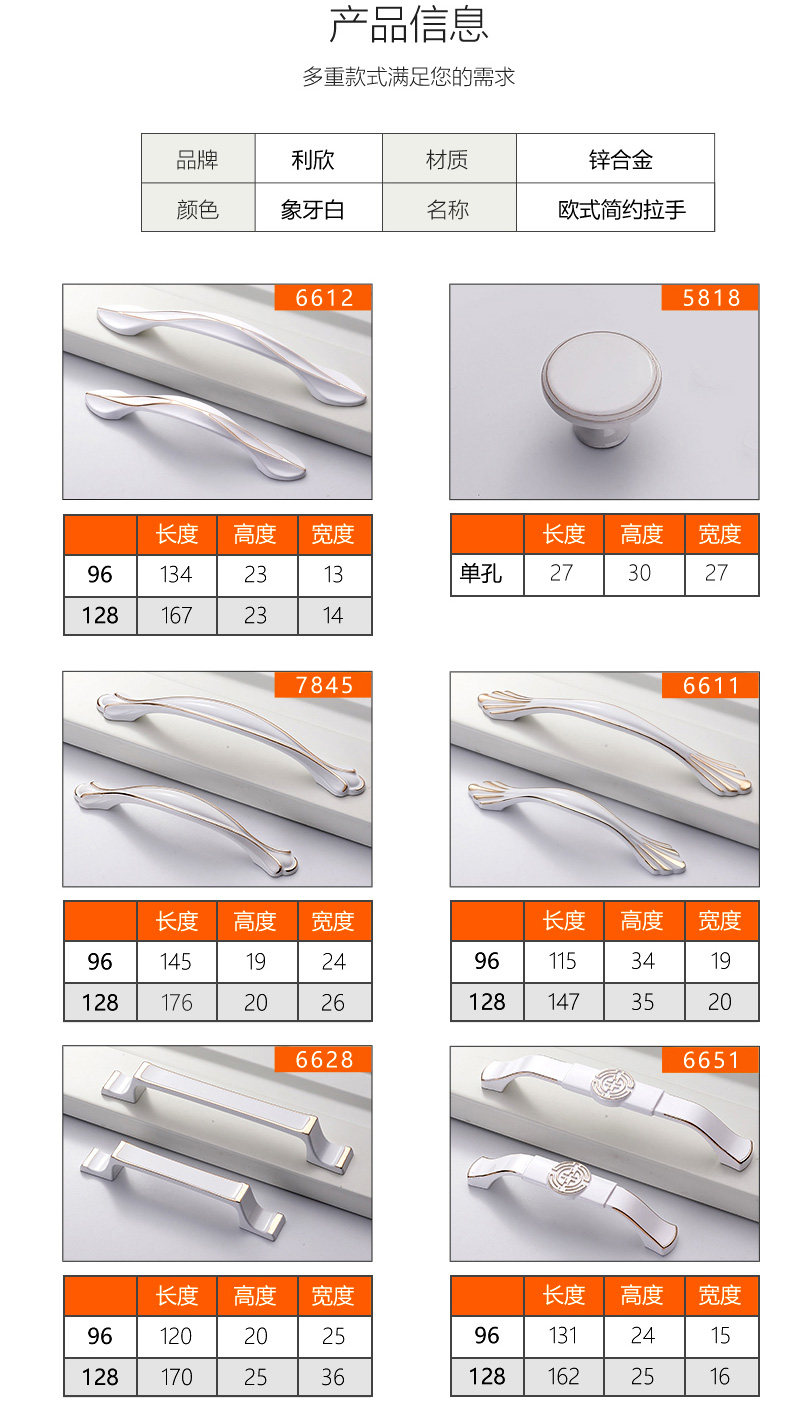 产品信息

多重款式满足您的需求

| 品牌 | 利欣 | 材质 | 锌合金 |
|---|---|---|---|
| 颜色 | 象牙白 | 名称 | 欧式简约拉手 |

6612

| | 长度 | 高度 | 宽度 |
|---|---|---|---|
| 96 | 134 | 23 | 13 |
| 128 | 167 | 23 | 14 |

5818

| | 长度 | 高度 | 宽度 |
|---|---|---|---|
| 单孔 | 27 | 30 | 27 |

7845

| | 长度 | 高度 | 宽度 |
|---|---|---|---|
| 96 | 145 | 19 | 24 |
| 128 | 176 | 20 | 26 |

6611

| | 长度 | 高度 | 宽度 |
|---|---|---|---|
| 96 | 115 | 34 | 19 |
| 128 | 147 | 35 | 20 |

6628

| | 长度 | 高度 | 宽度 |
|---|---|---|---|
| 96 | 120 | 20 | 25 |
| 128 | 170 | 25 | 36 |

6651

| | 长度 | 高度 | 宽度 |
|---|---|---|---|
| 96 | 131 | 24 | 15 |
| 128 | 162 | 25 | 16 |