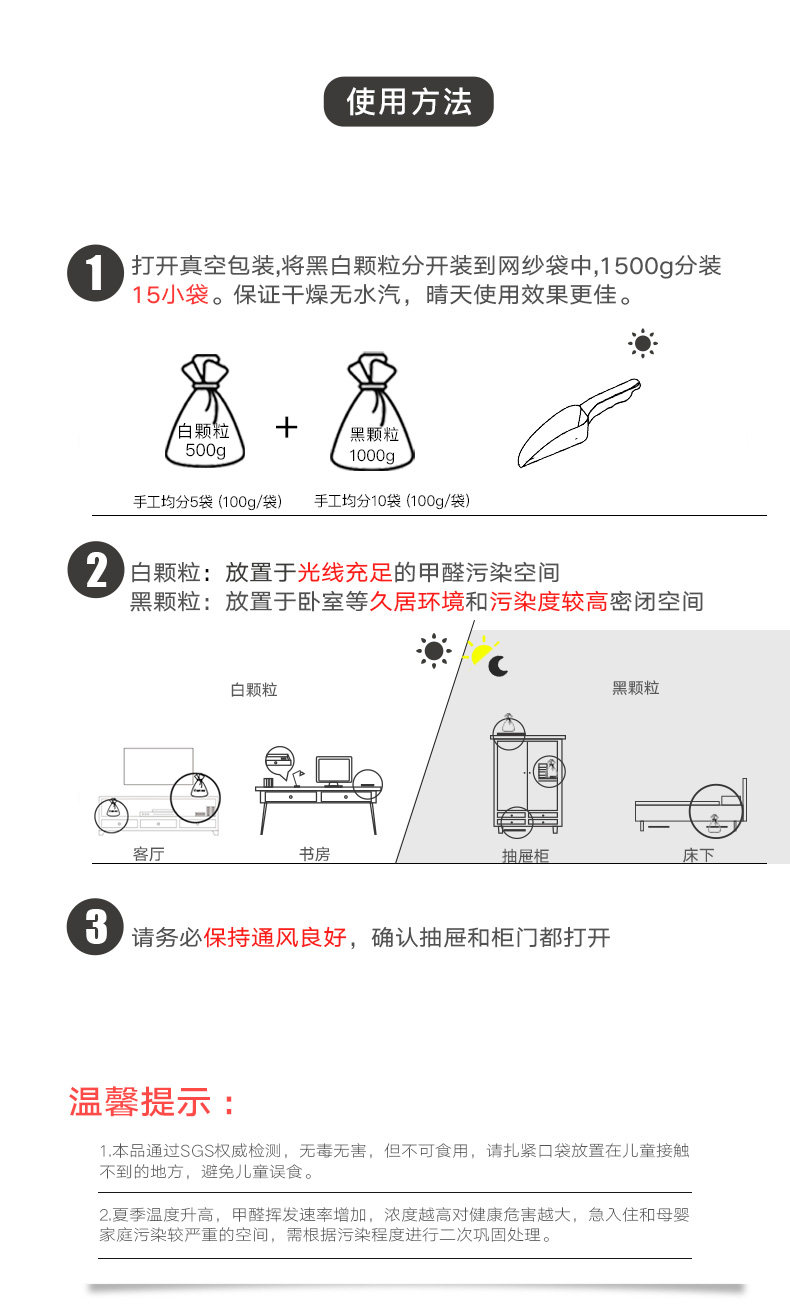 使用方法

1 打开真空包装,将黑白颗粒分开装到网纱袋中,1500g分装15小袋。保证干燥无水汽，晴天使用效果更佳。

白颗粒 500g + 黑颗粒 1000g

手工均分5袋 (100g/袋)　手工均分10袋 (100g/袋)

2 白颗粒：放置于光线充足的甲醛污染空间
黑颗粒：放置于卧室等久居环境和污染度较高密闭空间

白颗粒　黑颗粒

客厅　书房　抽屉柜　床下

3 请务必保持通风良好，确认抽屉和柜门都打开

温馨提示：

1.本品通过SGS权威检测，无毒无害，但不可食用，请扎紧口袋放置在儿童接触不到的地方，避免儿童误食。

2.夏季温度升高，甲醛挥发速率增加，浓度越高对健康危害越大，急入住和母婴家庭污染较严重的空间，需根据污染程度进行二次巩固处理。