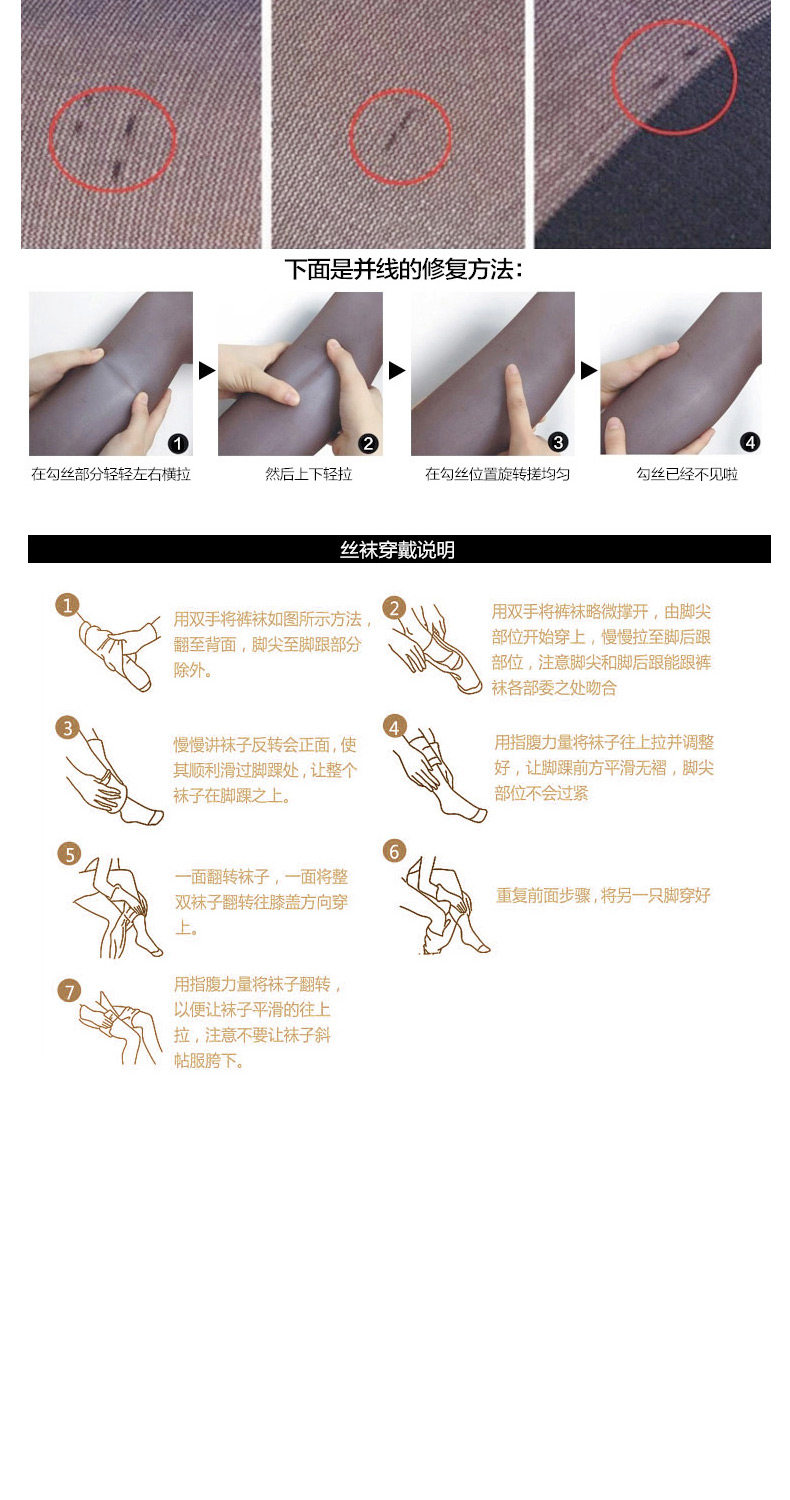 下面是并线的修复方法：

1 在勾丝部分轻轻左右横拉

2 然后上下轻拉

3 在勾丝位置旋转搓均匀

4 勾丝已经不见啦

丝袜穿戴说明

1 用双手将裤袜如图所示方法，翻至背面，脚尖至脚跟部分除外。

2 用双手将裤袜略微撑开，由脚尖部位开始穿上，慢慢拉至脚后跟部位，注意脚尖和脚后跟能跟裤袜各部委之处吻合

3 慢慢讲袜子反转会正面，使其顺利滑过脚踝处，让整个袜子在脚踝之上。

4 用指腹力量将袜子往上拉并调整好，让脚踝前方平滑无褶，脚尖部位不会过紧

5 一面翻转袜子，一面将整双袜子翻转往膝盖方向穿上。

6 重复前面步骤，将另一只脚穿好

7 用指腹力量将袜子翻转，以便让袜子平滑的往上拉，注意不要让袜子斜帖服胯下。