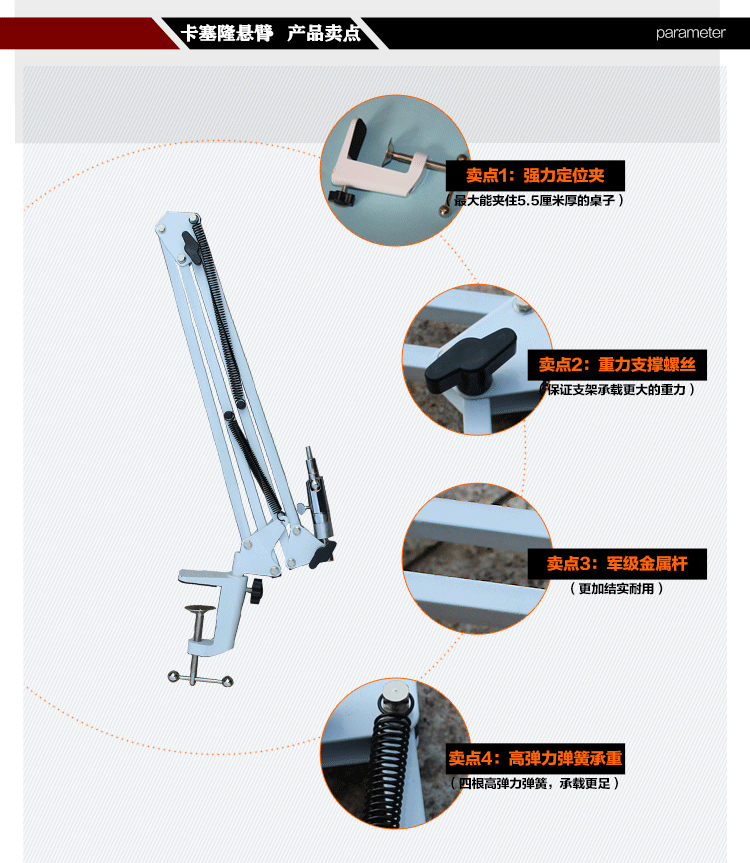 卡塞隆悬臂 产品卖点

parameter

卖点1：强力定位夹
（最大能夹住5.5厘米厚的桌子）

卖点2：重力支撑螺丝
（保证支架承载更大的重力）

卖点3：军级金属杆
（更加结实耐用）

卖点4：高弹力弹簧承重
（四根高弹力弹簧，承载更足）