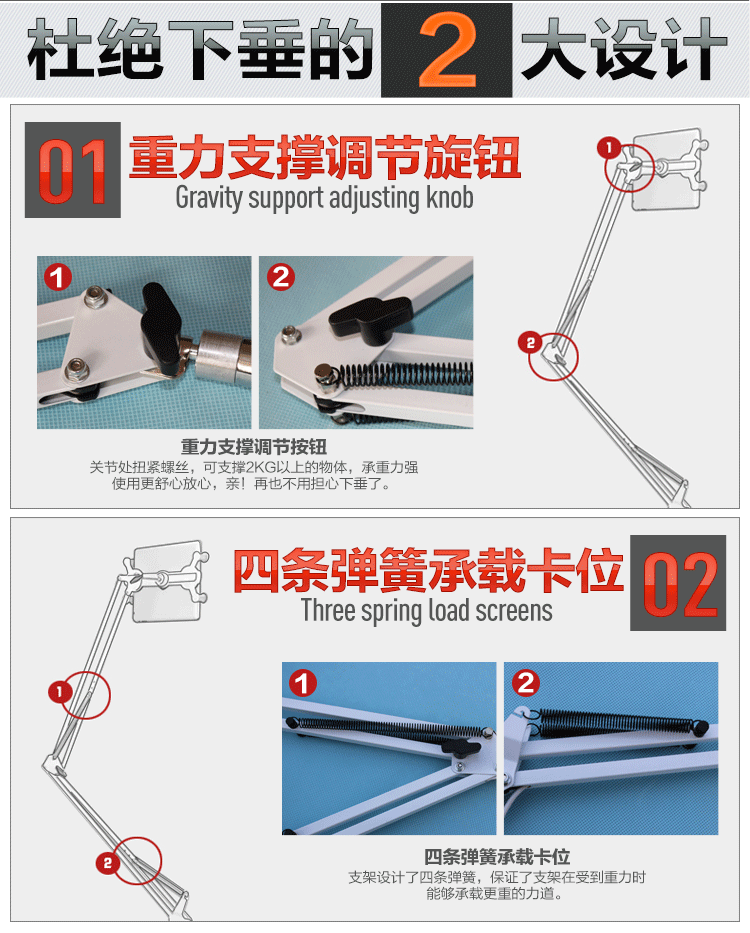 杜绝下垂的 2 大设计

01 重力支撑调节旋钮
Gravity support adjusting knob

1
2
1
2

重力支撑调节按钮
关节处扭紧螺丝，可支撑2KG以上的物体，承重力强
使用更舒心放心，亲！再也不用担心下垂了。

四条弹簧承载卡位 02
Three spring load screens

1
2
1
2

四条弹簧承载卡位
支架设计了四条弹簧，保证了支架在受到重力时
能够承载更重的力道。