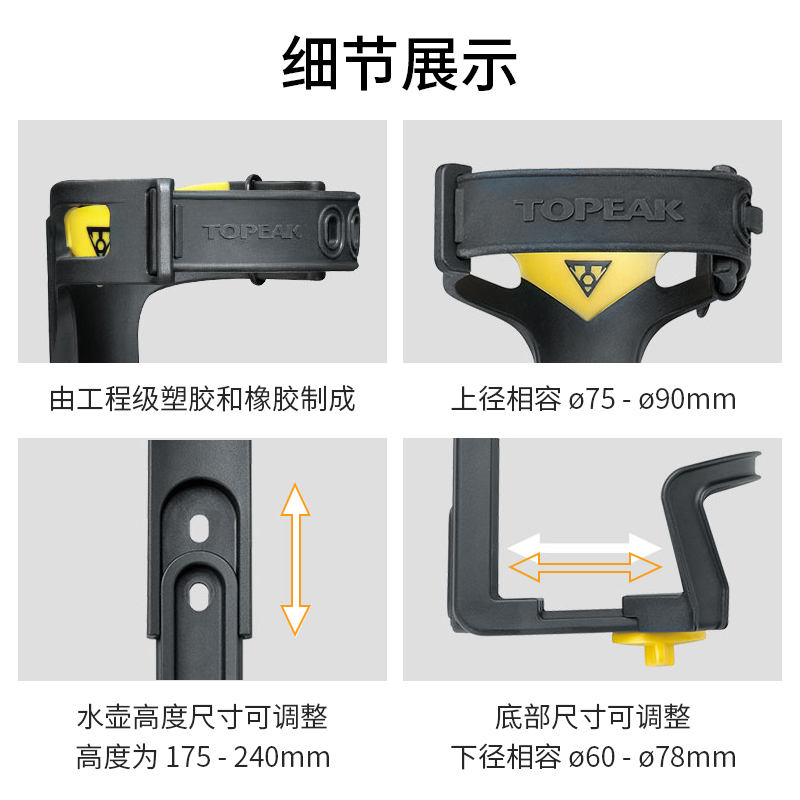 细节展示

TOPEAK

由工程级塑胶和橡胶制成

TOPEAK

上径相容 ø75 - ø90mm

水壶高度尺寸可调整
高度为 175 - 240mm

底部尺寸可调整
下径相容 ø60 - ø78mm