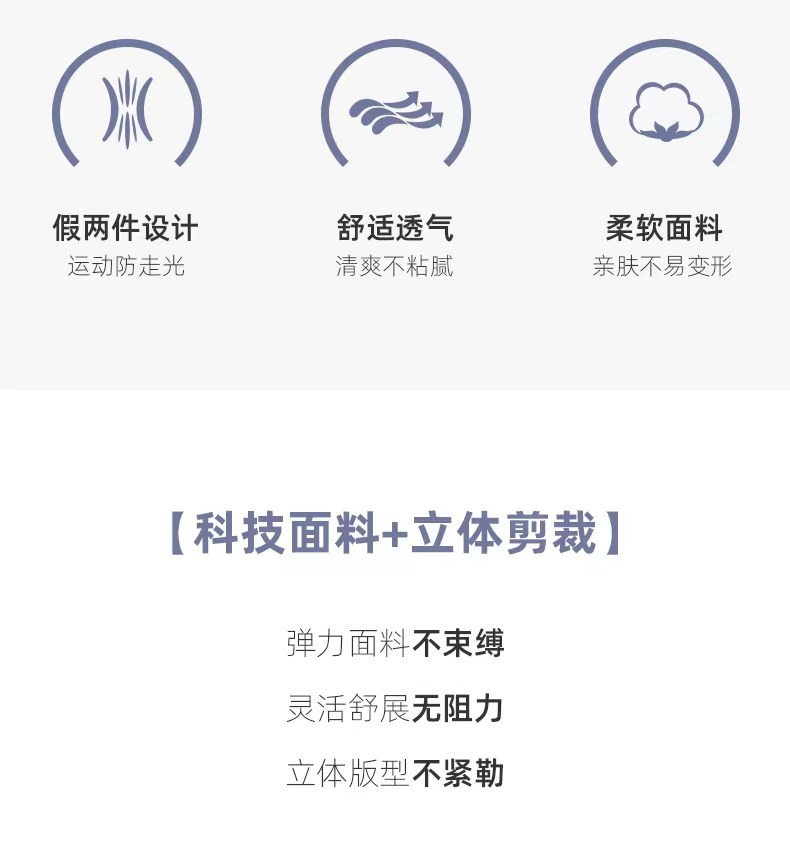 假两件设计
运动防走光

舒适透气
清爽不粘腻

柔软面料
亲肤不易变形

【科技面料+立体剪裁】

弹力面料不束缚

灵活舒展无阻力

立体版型不紧勒