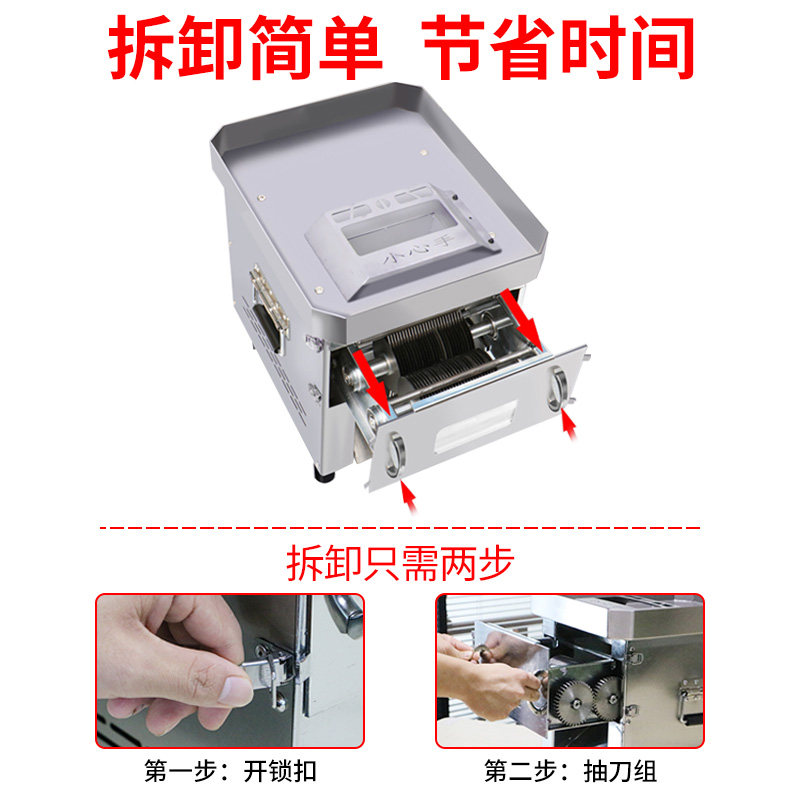 拆卸简单 节省时间

小心手

拆卸只需两步

第一步：开锁扣

第二步：抽刀组