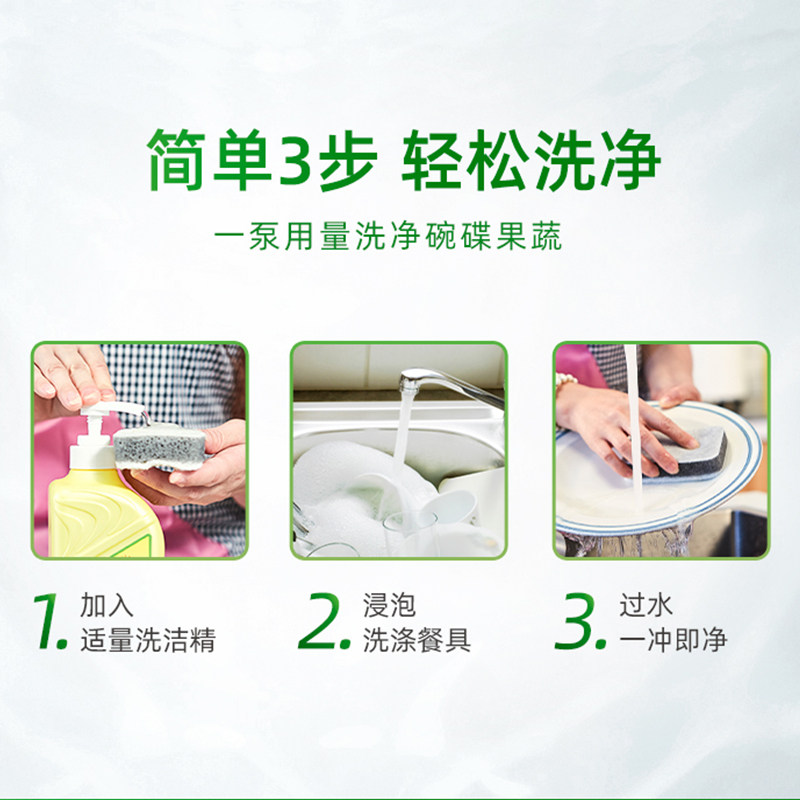 简单3步 轻松洗净

一泵用量洗净碗碟果蔬

1. 加入
适量洗洁精

2. 浸泡
洗涤餐具

3. 过水
一冲即净