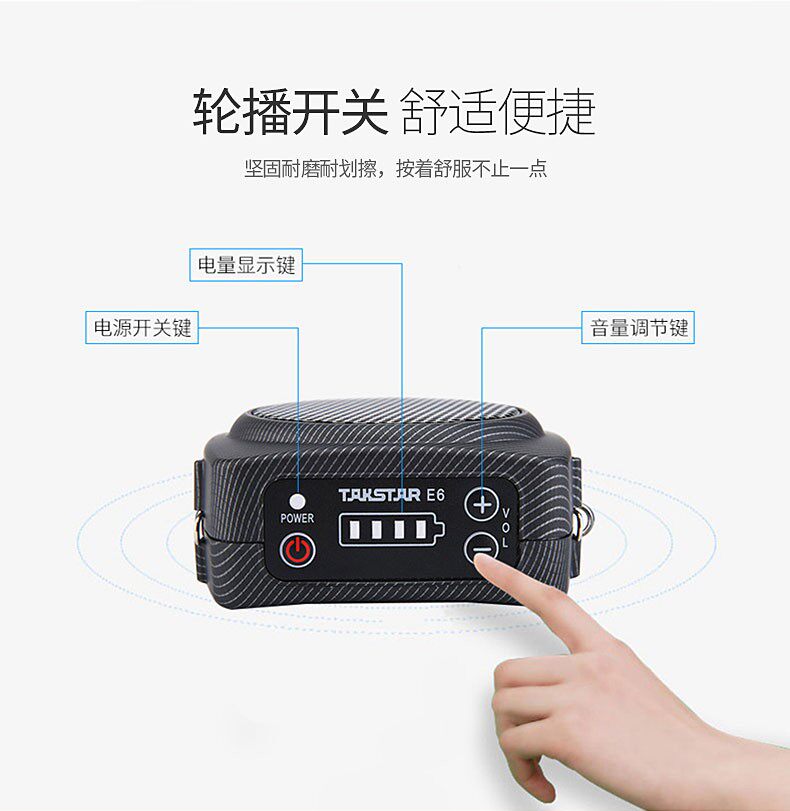 轮播开关 舒适便捷

坚固耐磨耐划擦，按着舒服不止一点

电量显示键

电源开关键

音量调节键

POWER

TAKSTAR E6

VOL