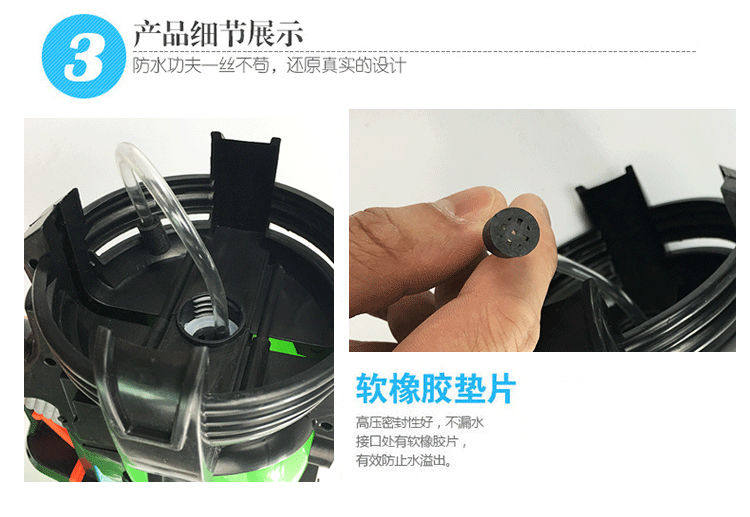 3
产品细节展示
防水功夫一丝不苟，还原真实的设计

软橡胶垫片
高压密封性好，不漏水
接口处有软橡胶片，
有效防止水溢出。