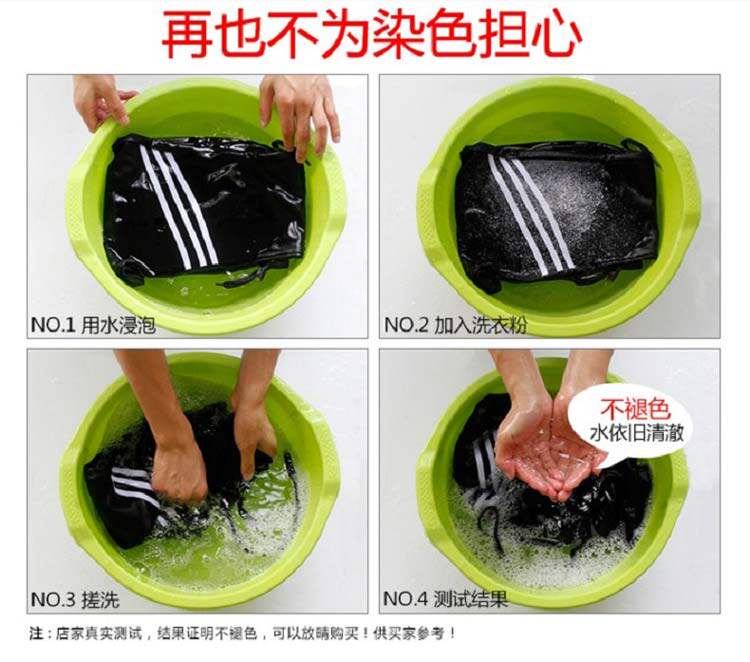 再也不为染色担心

NO.1 用水浸泡

NO.2 加入洗衣粉

NO.3 搓洗

不褪色
水依旧清澈

NO.4 测试结果

注：店家真实测试，结果证明不褪色，可以放晴购买！供买家参考！