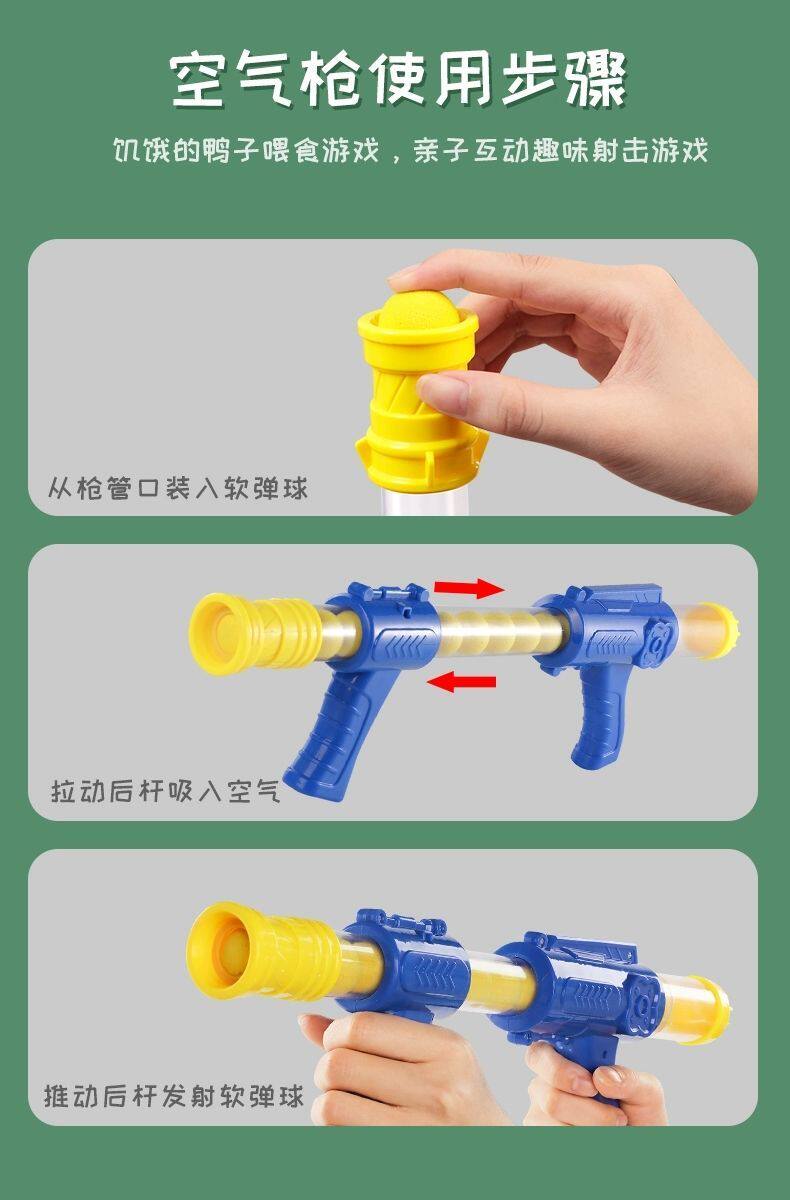 空气枪使用步骤

饥饿的鸭子喂食游戏，亲子互动趣味射击游戏

从枪管口装入软弹球

拉动后杆吸入空气

推动后杆发射软弹球