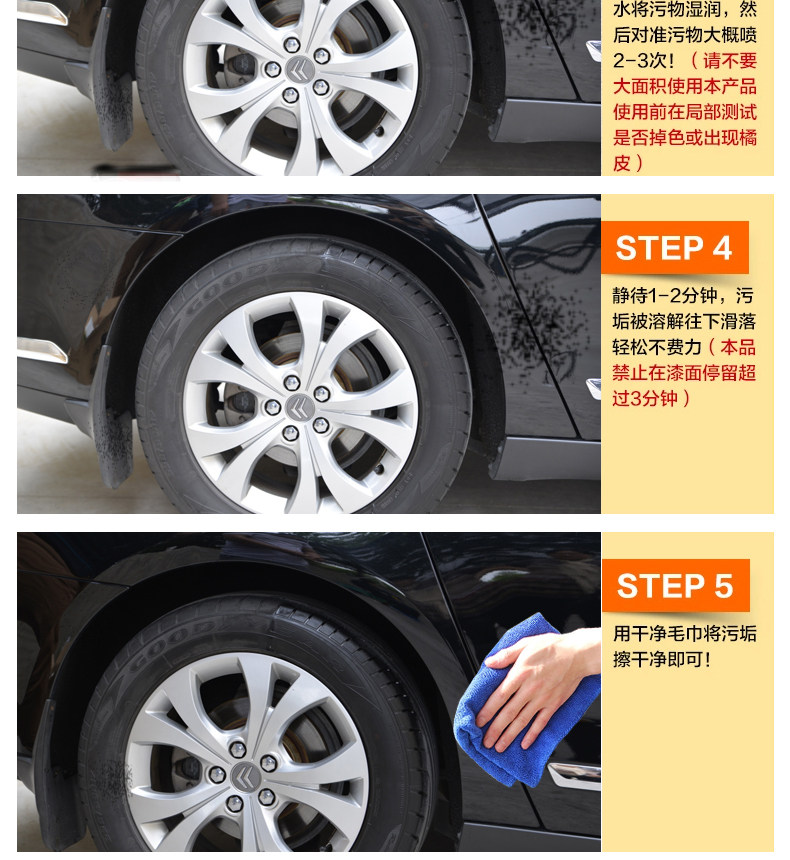 水将污物湿润，然后对准污物大概喷2-3次！（请不要大面积使用本产品使用前在局部测试是否掉色或出现橘皮）

STEP 4

静待1-2分钟，污垢被溶解往下滑落轻松不费力（本品禁止在漆面停留超过3分钟）

STEP 5

用干净毛巾将污垢擦干净即可！