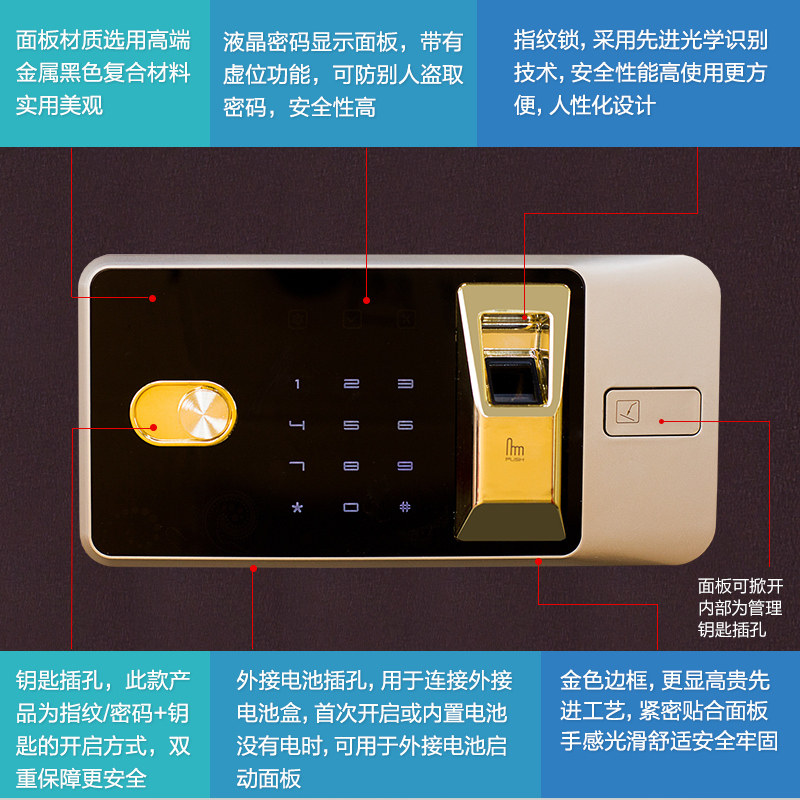 面板材质选用高端金属黑色复合材料实用美观

液晶密码显示面板，带有虚位功能，可防别人盗取密码，安全性高

指纹锁，采用先进光学识别技术，安全性能高使用更方便，人性化设计

1 2 3
4 5 6
7 8 9
* 0 #

PUSH

面板可掀开内部为管理钥匙插孔

钥匙插孔，此款产品为指纹/密码+钥匙的开启方式，双重保障更安全

外接电池插孔，用于连接外接电池盒，首次开启或内置电池没有电时，可用于外接电池启动面板

金色边框，更显高贵先进工艺，紧密贴合面板手感光滑舒适安全牢固