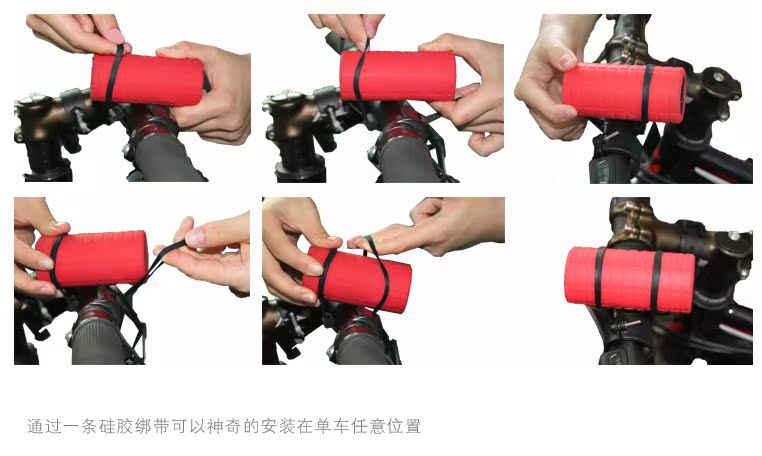 通过一条硅胶绑带可以神奇的安装在单车任意位置