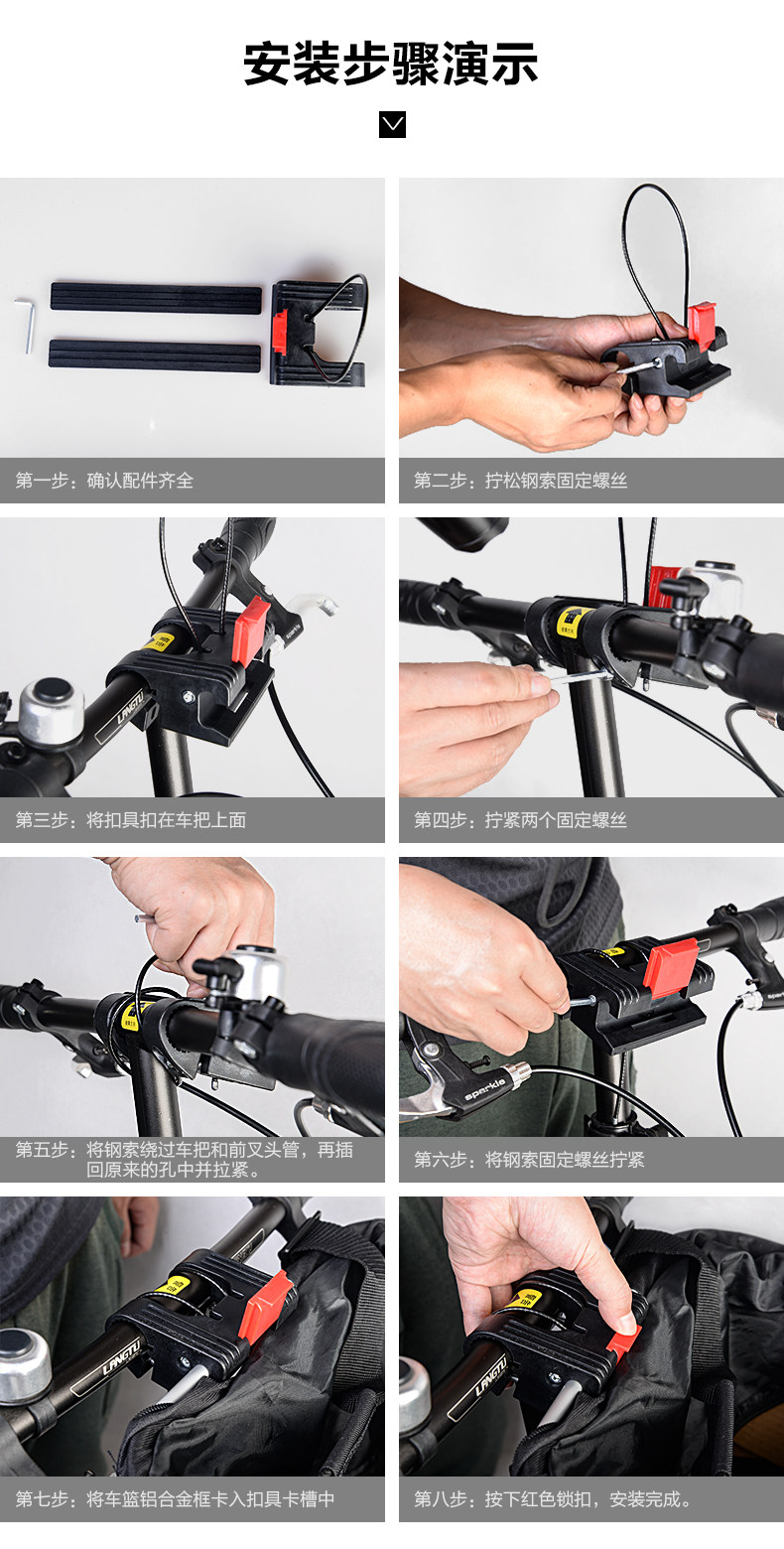 安装步骤演示

第一步：确认配件齐全

第二步：拧松钢索固定螺丝

LANGTU

第三步：将扣具扣在车把上面

第四步：拧紧两个固定螺丝

第五步：将钢索绕过车把和前叉头管，再插回原来的孔中并拉紧。

sparkle

第六步：将钢索固定螺丝拧紧

LANGTU

第七步：将车篮铝合金框卡入扣具卡槽中

LANGTU

第八步：按下红色锁扣，安装完成。