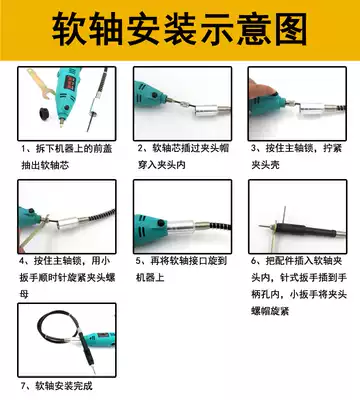 软轴安装示意图

1、拆下机器上的前盖抽出软轴芯

2、软轴芯插过夹头帽穿入夹头内

3、按住主轴锁，拧紧夹头壳

4、按住主轴锁，用小扳手顺时针旋紧夹头螺母

5、再将软轴接口旋到机器上

6、把配件插入软轴夹头内，针式扳手插到手柄孔内，小扳手将夹头螺帽旋紧

7、软轴安装完成