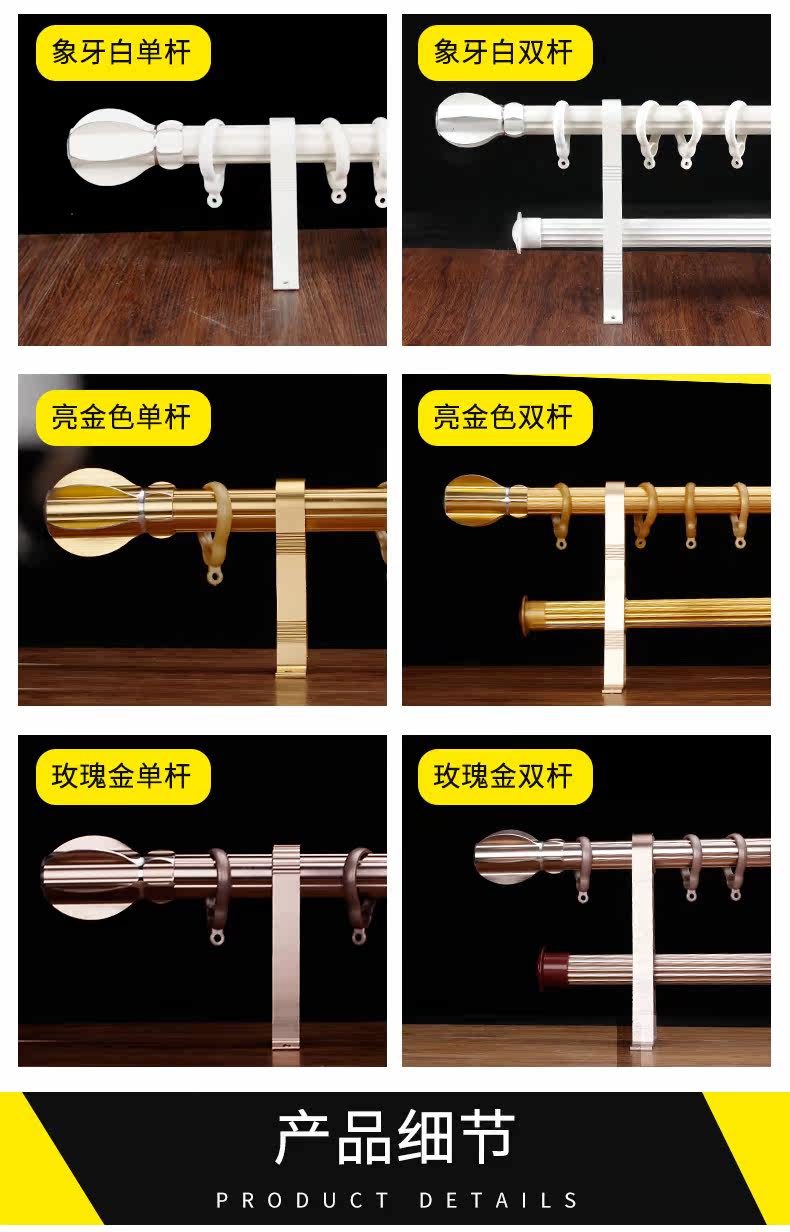 象牙白单杆

象牙白双杆

亮金色单杆

亮金色双杆

玫瑰金单杆

玫瑰金双杆

产品细节

PRODUCT DETAILS