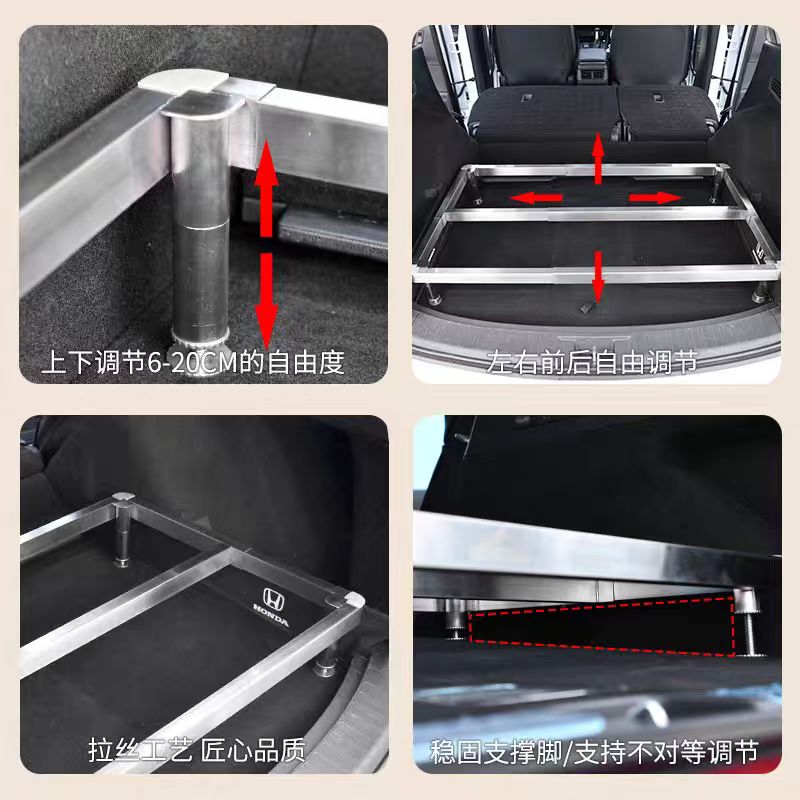 上下调节6-20CM的自由度

左右前后自由调节

HONDA

拉丝工艺 匠心品质

稳固支撑脚/支持不对等调节