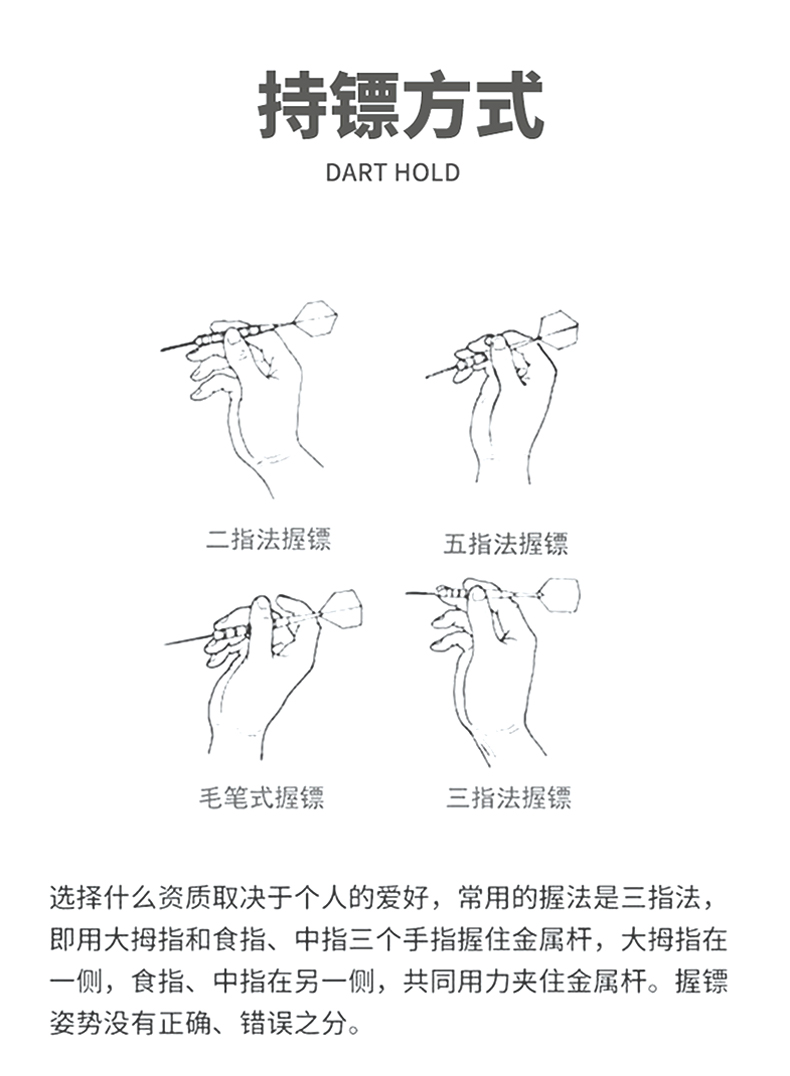 持镖方式

DART HOLD

二指法握镖

五指法握镖

毛笔式握镖

三指法握镖

选择什么资质取决于个人的爱好，常用的握法是三指法，即用大拇指和食指、中指三个手指握住金属杆，大拇指在一侧，食指、中指在另一侧，共同用力夹住金属杆。握镖姿势没有正确、错误之分。