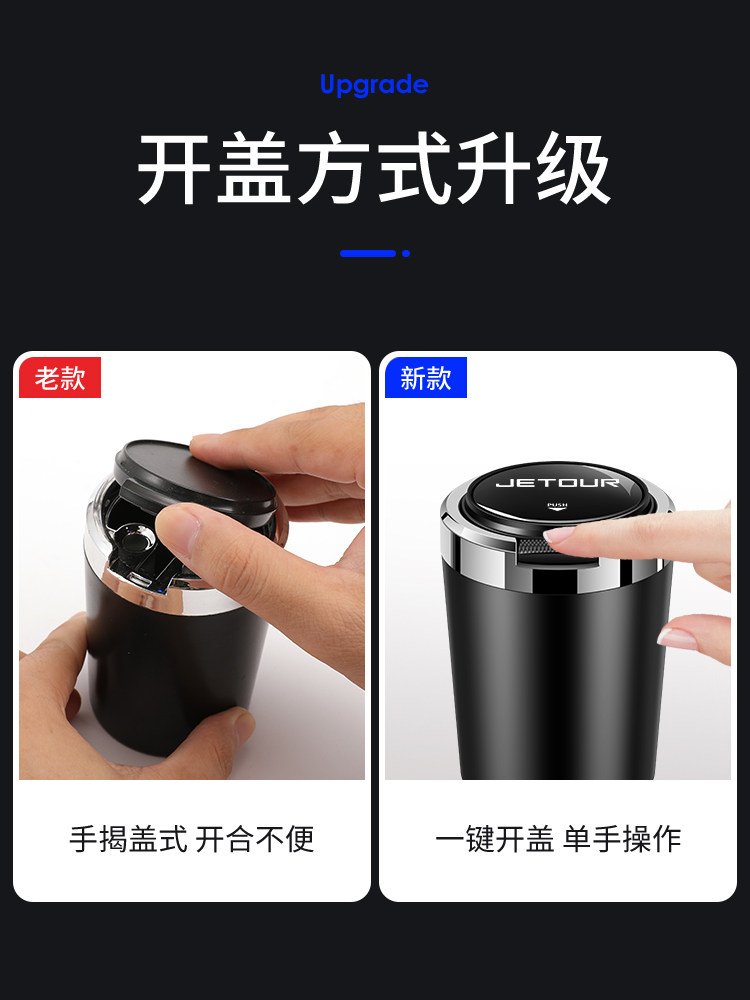 Upgrade

开盖方式升级

老款

手揭盖式 开合不便

新款

JETOUR

PUSH

一键开盖 单手操作