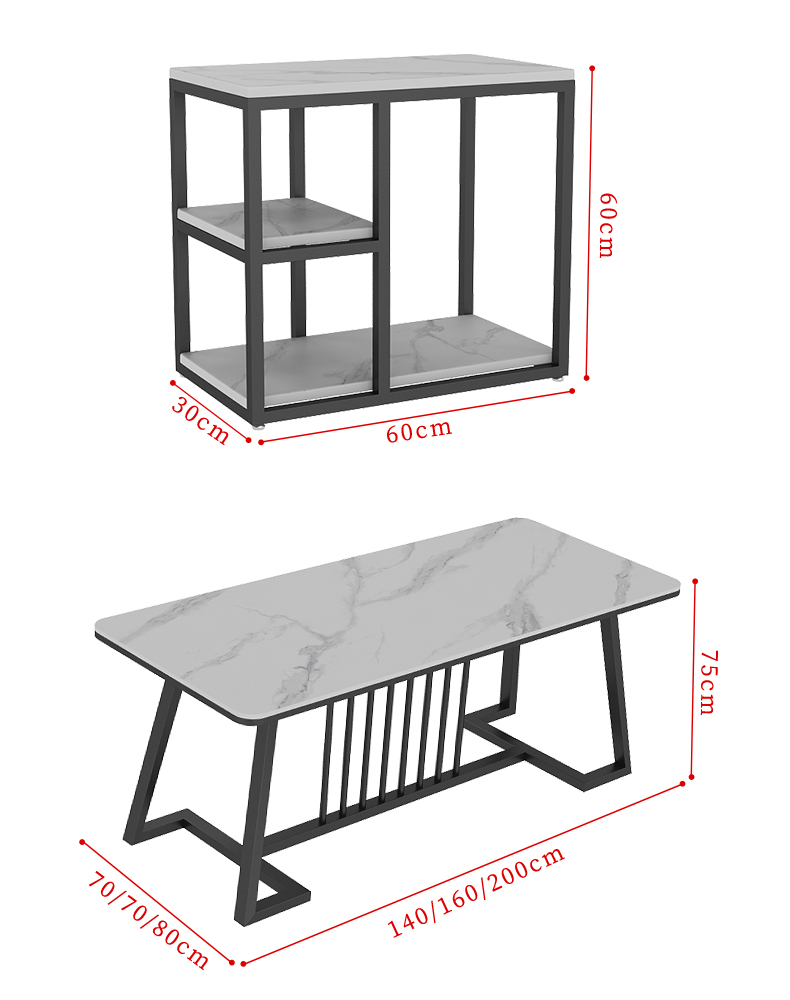 60cm

30cm

60cm

75cm

70/70/80cm

140/160/200cm